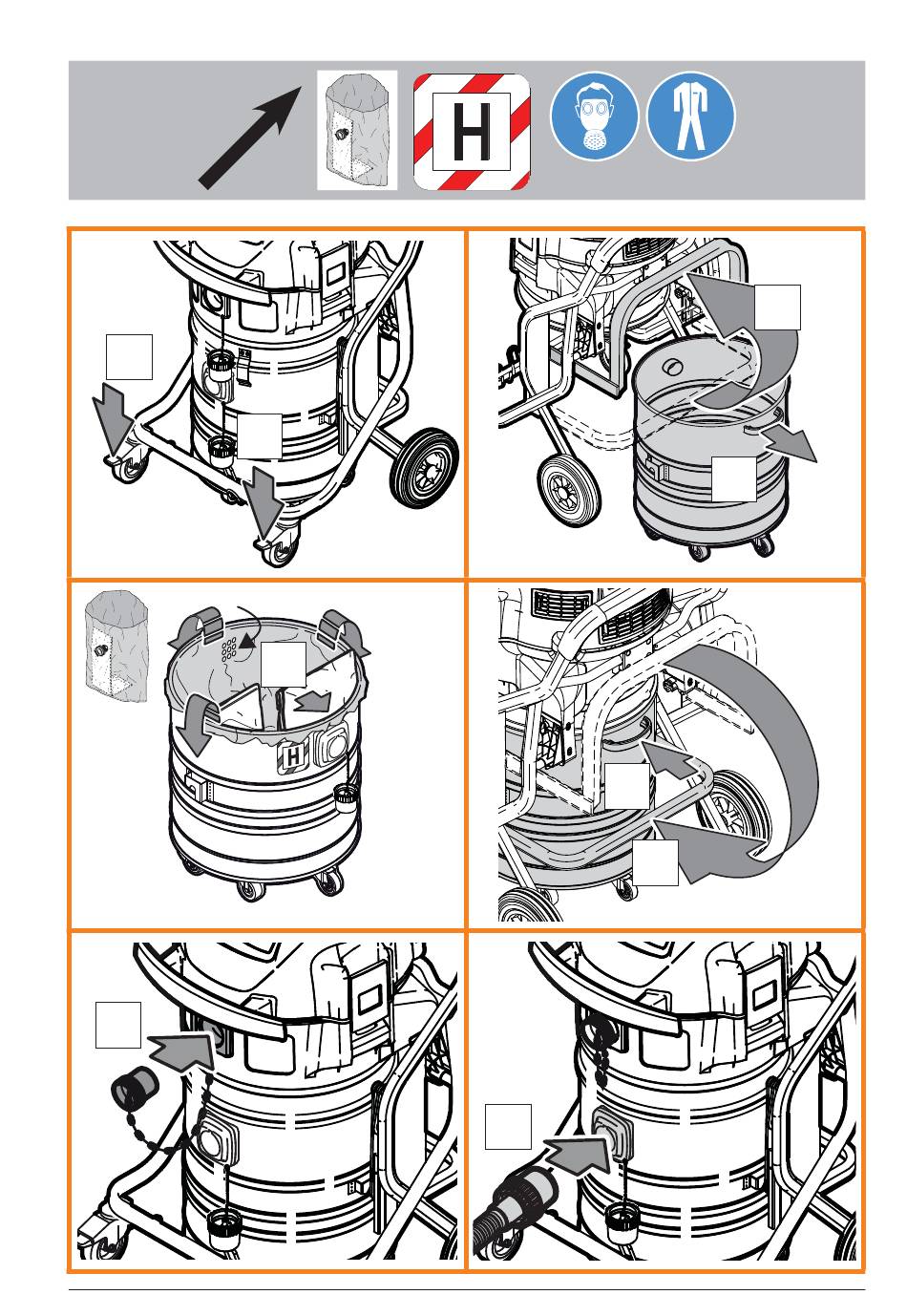 H

H