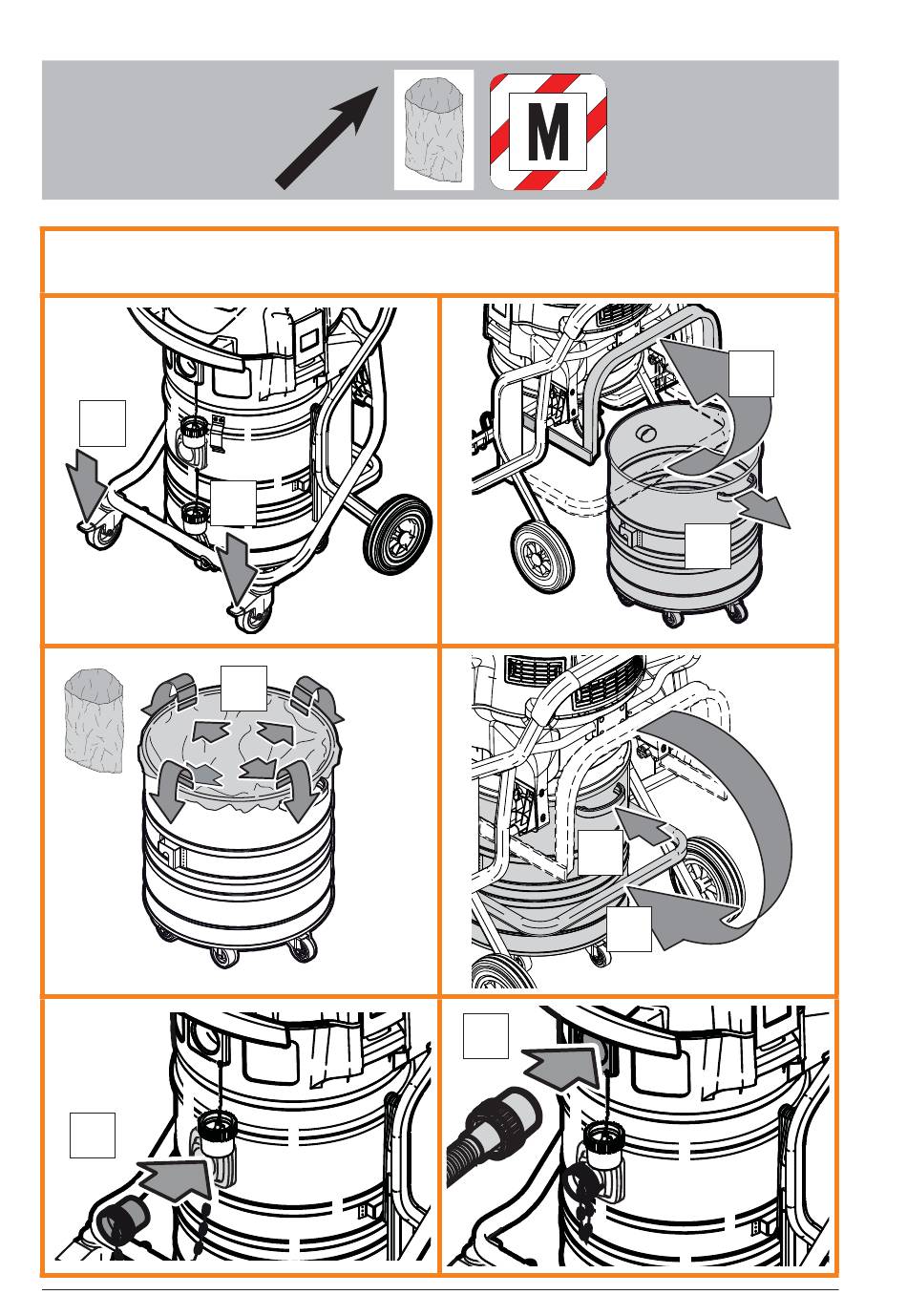 M