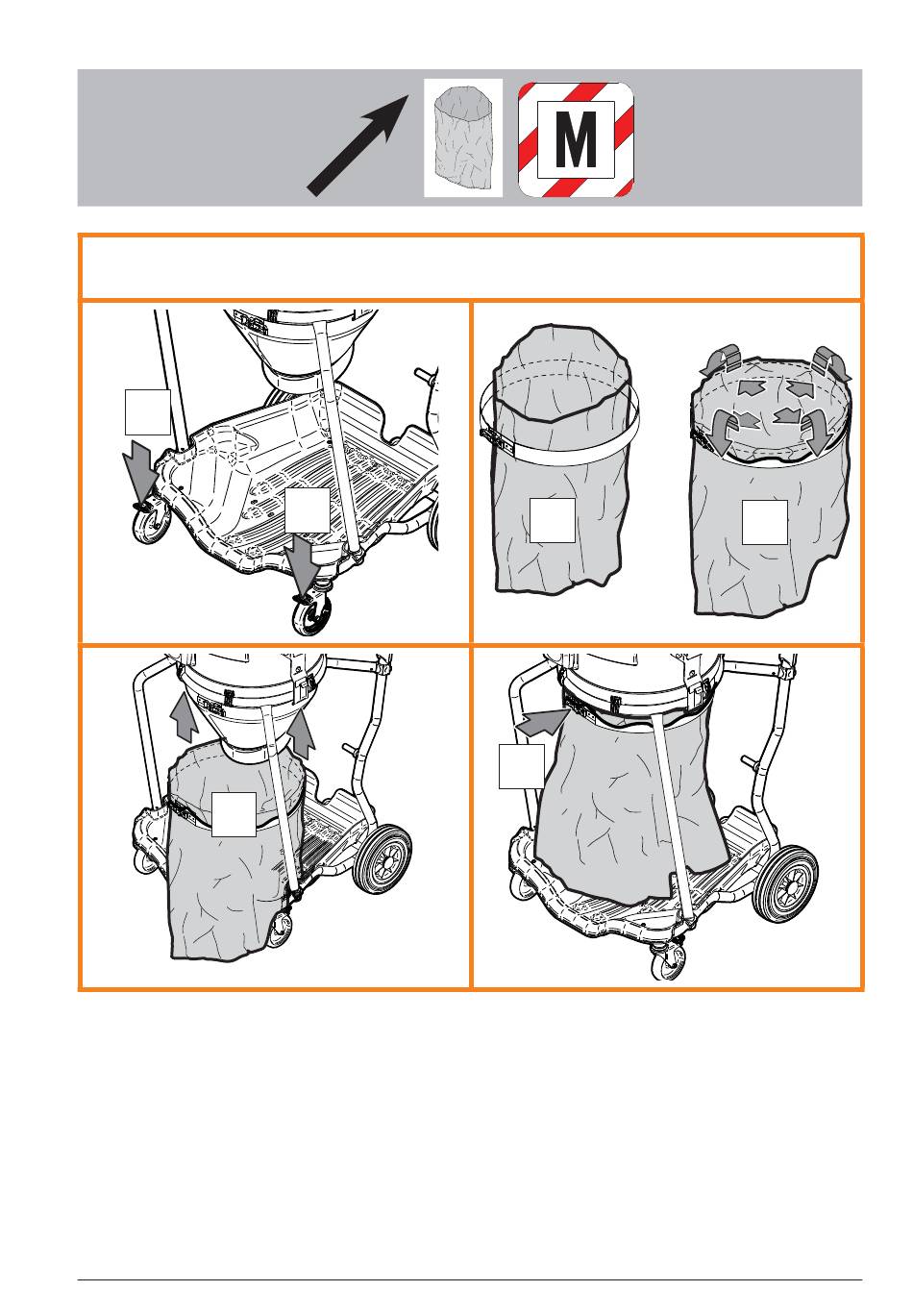 M