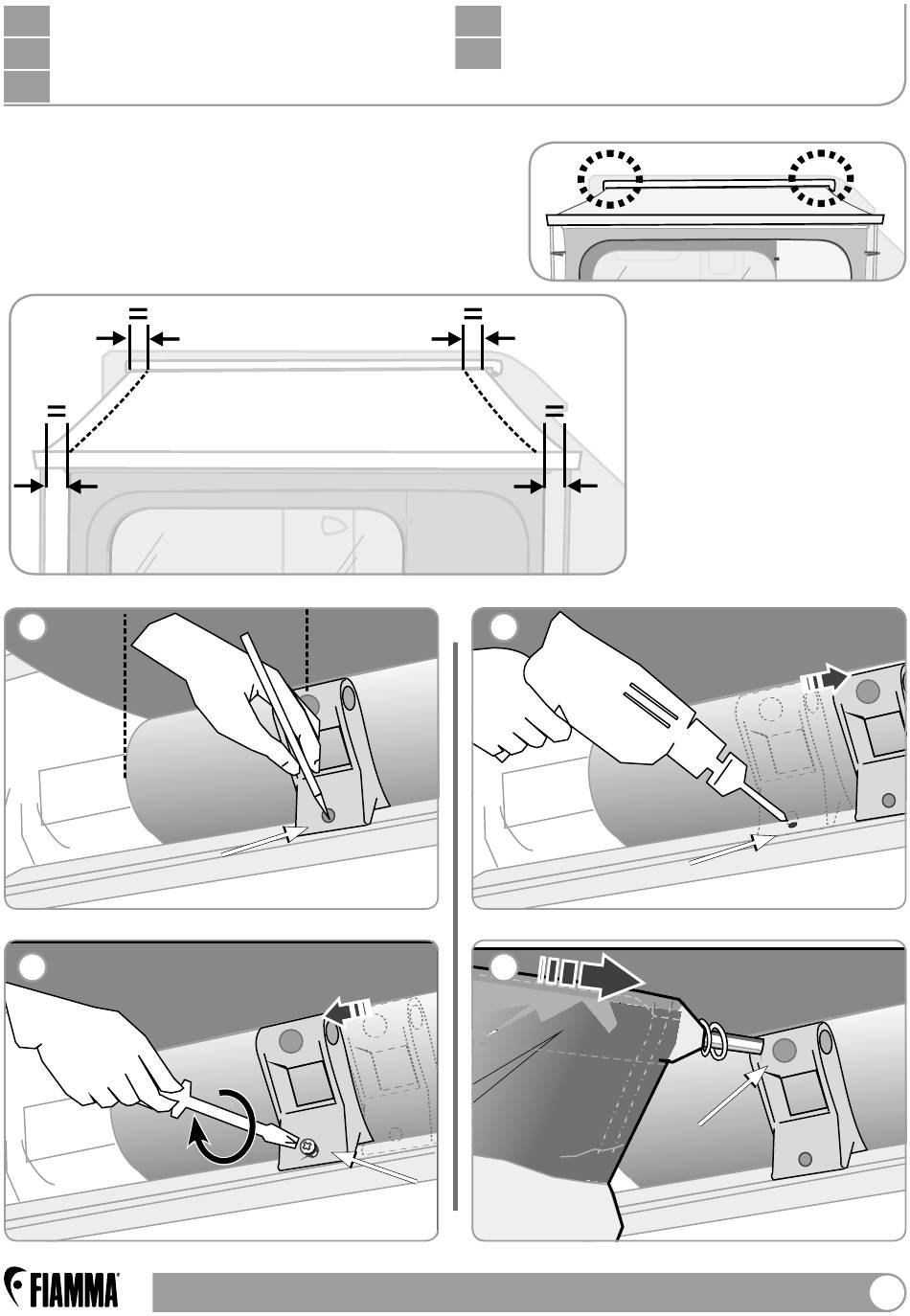 =

=

=

=

FIAMMA