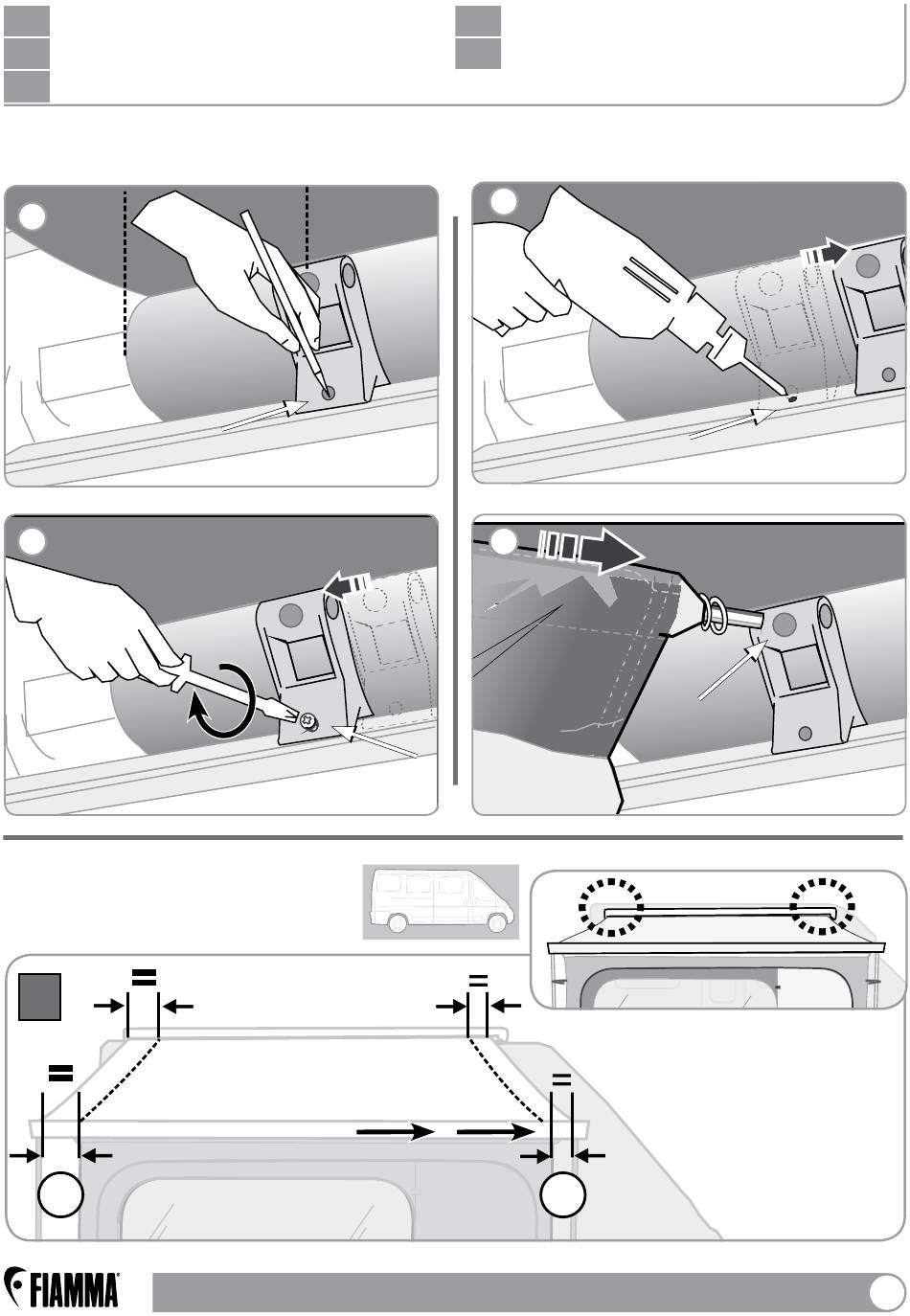 FIAMMA