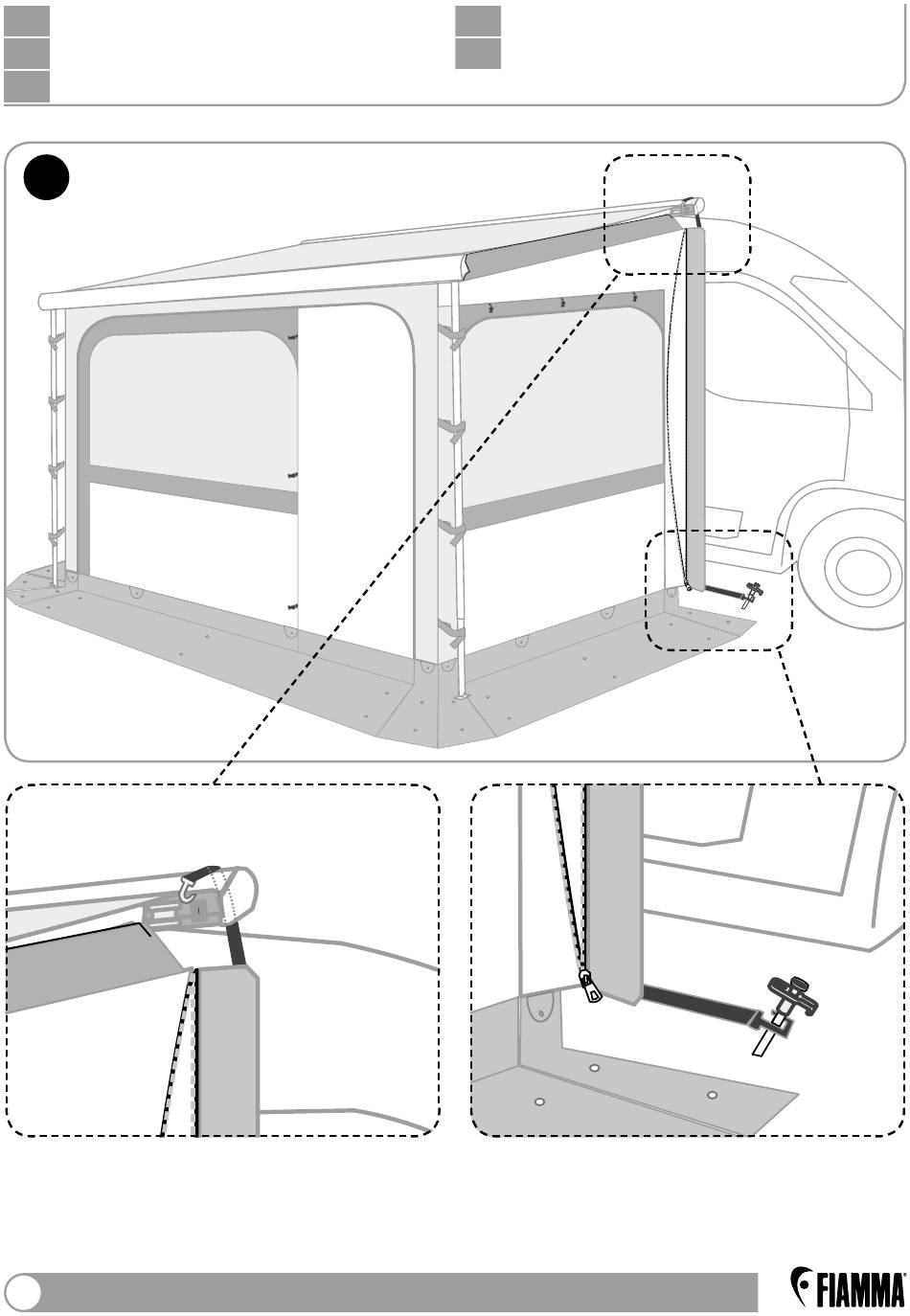 FIAMMA