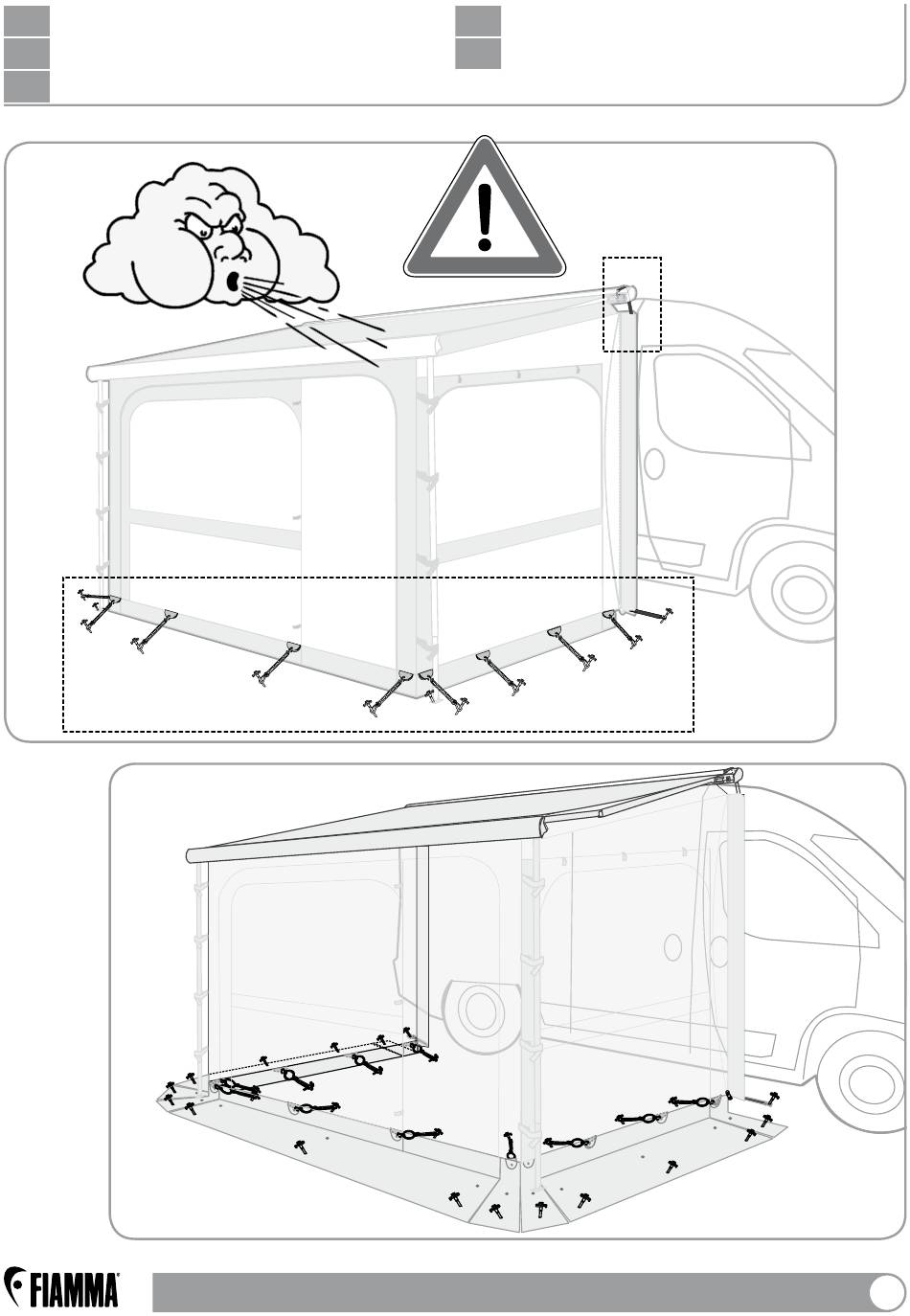 FIAMMA