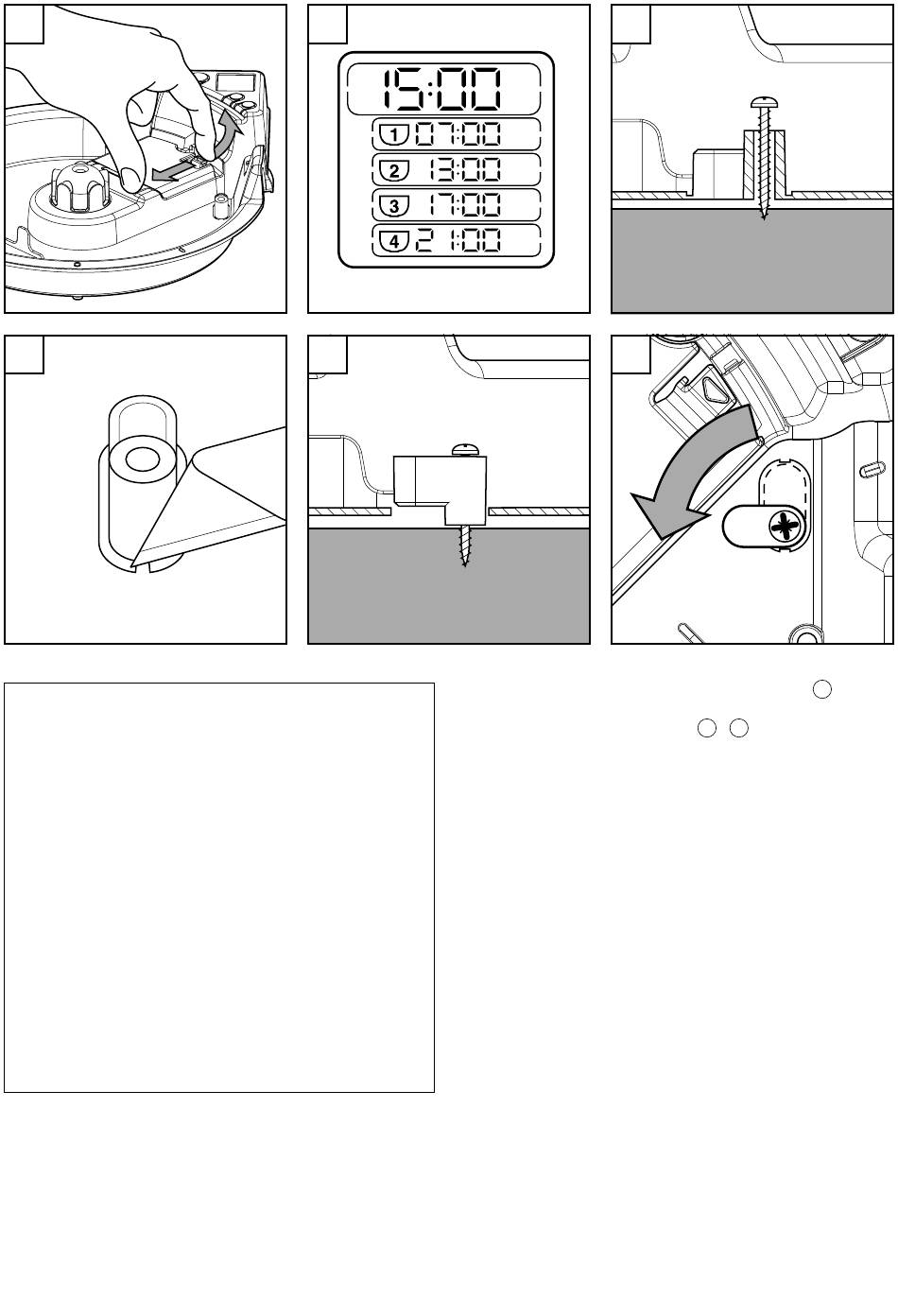 15:00
1 07:00
2 13:00
3 17:00
4 21:00