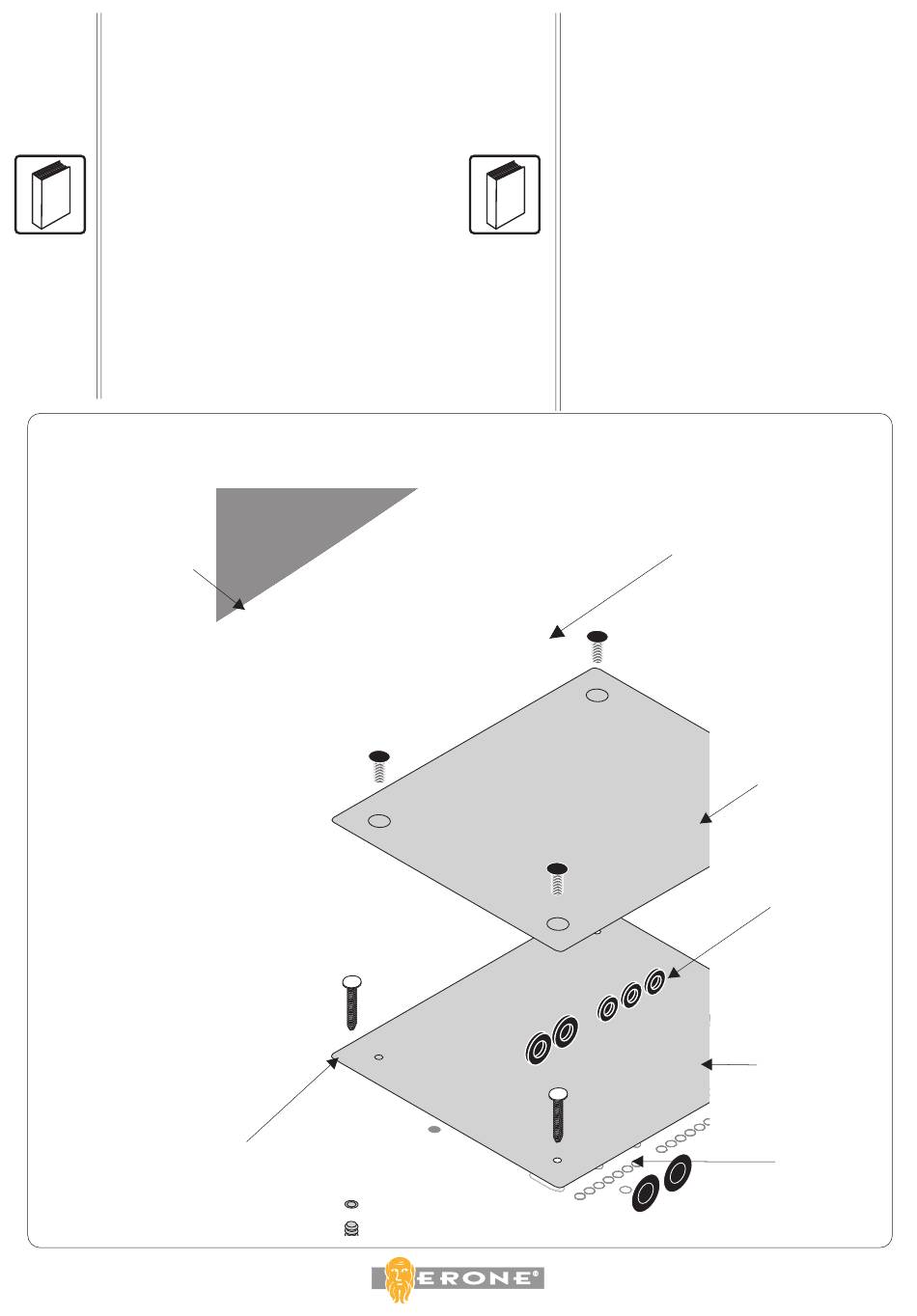 ERONE®