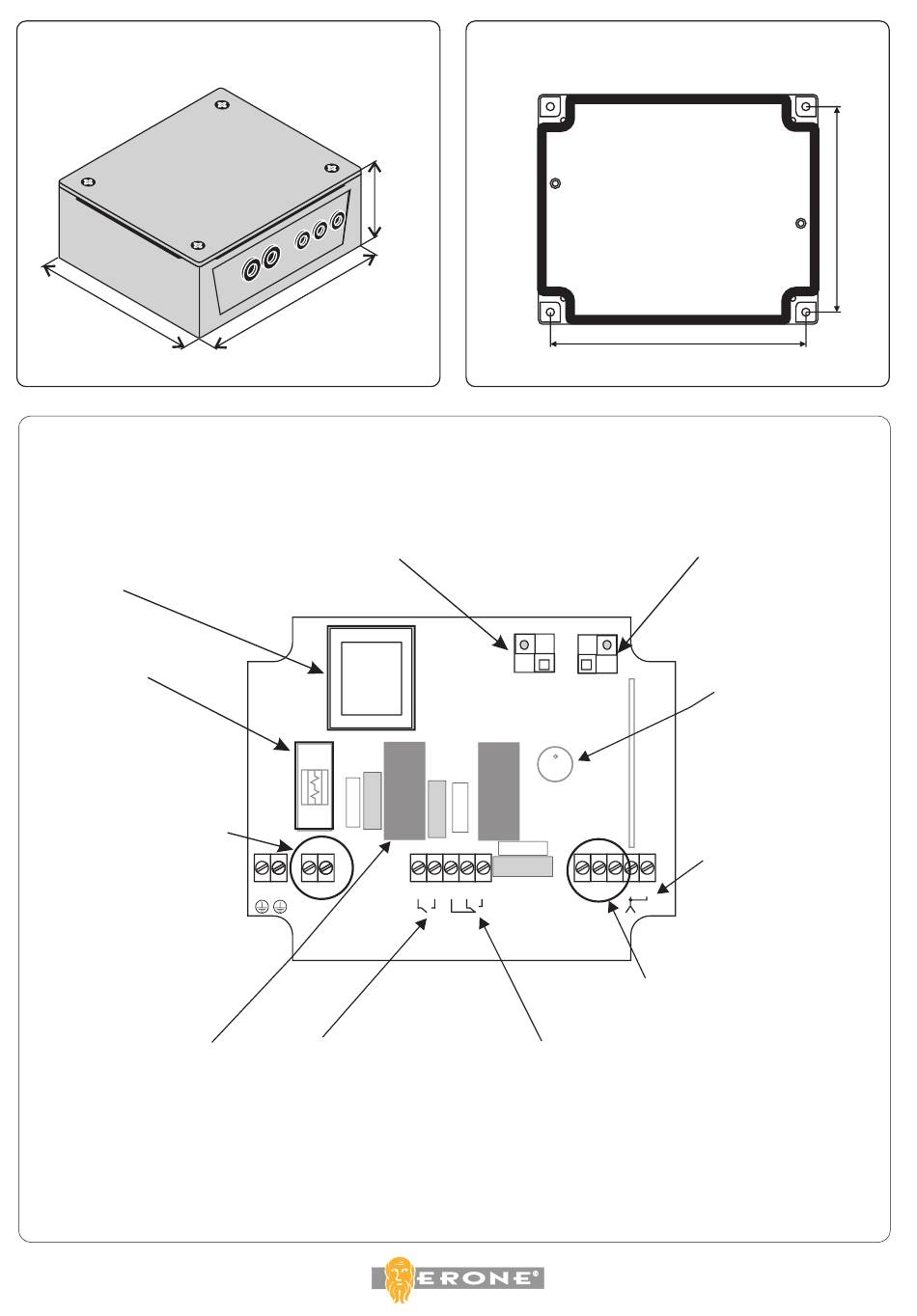 ERONE®