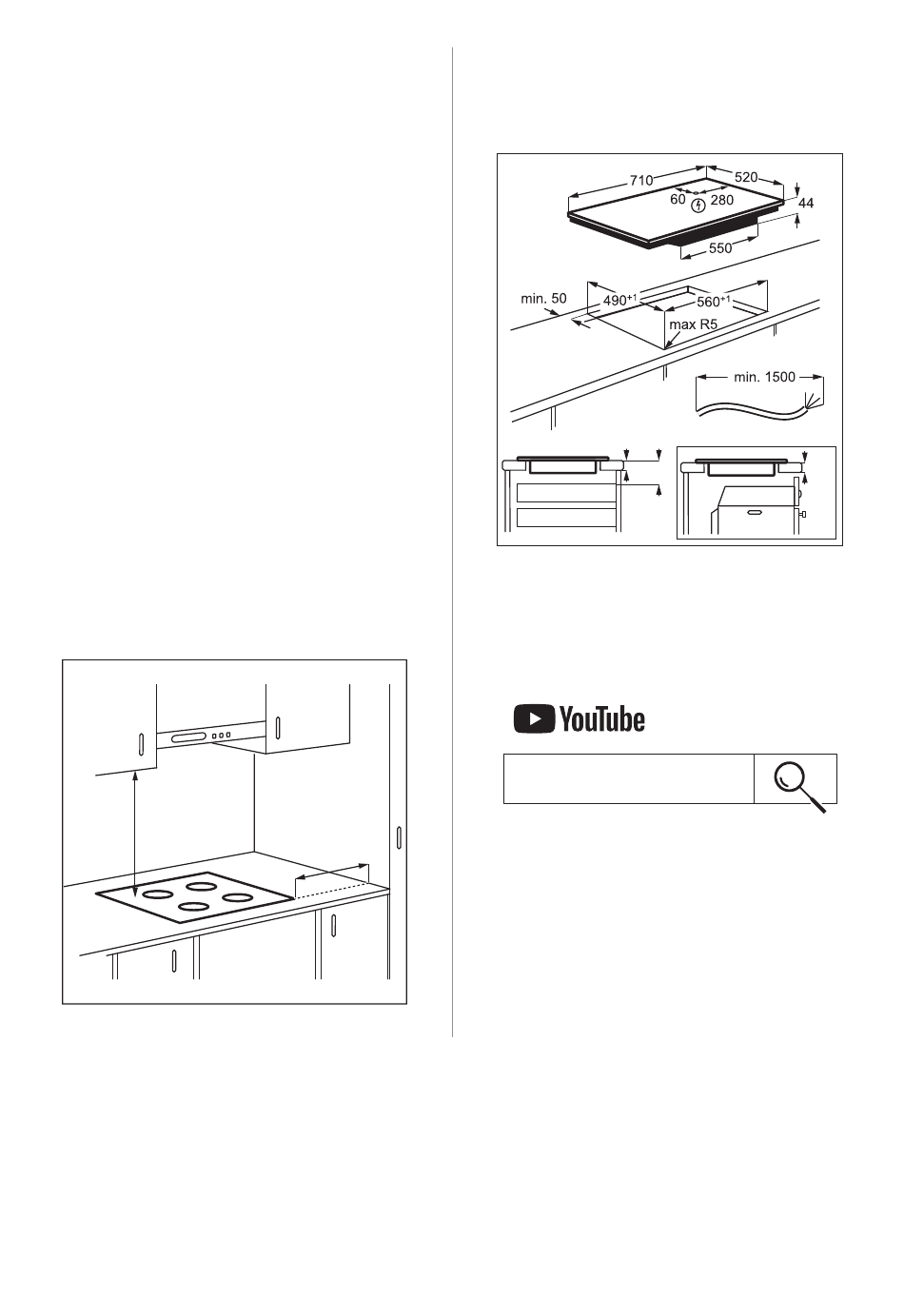 710
520
60
280
44
550
min. 50
$490^{+1}$
$560^{+1}$
max R5
min. 1500

YouTube