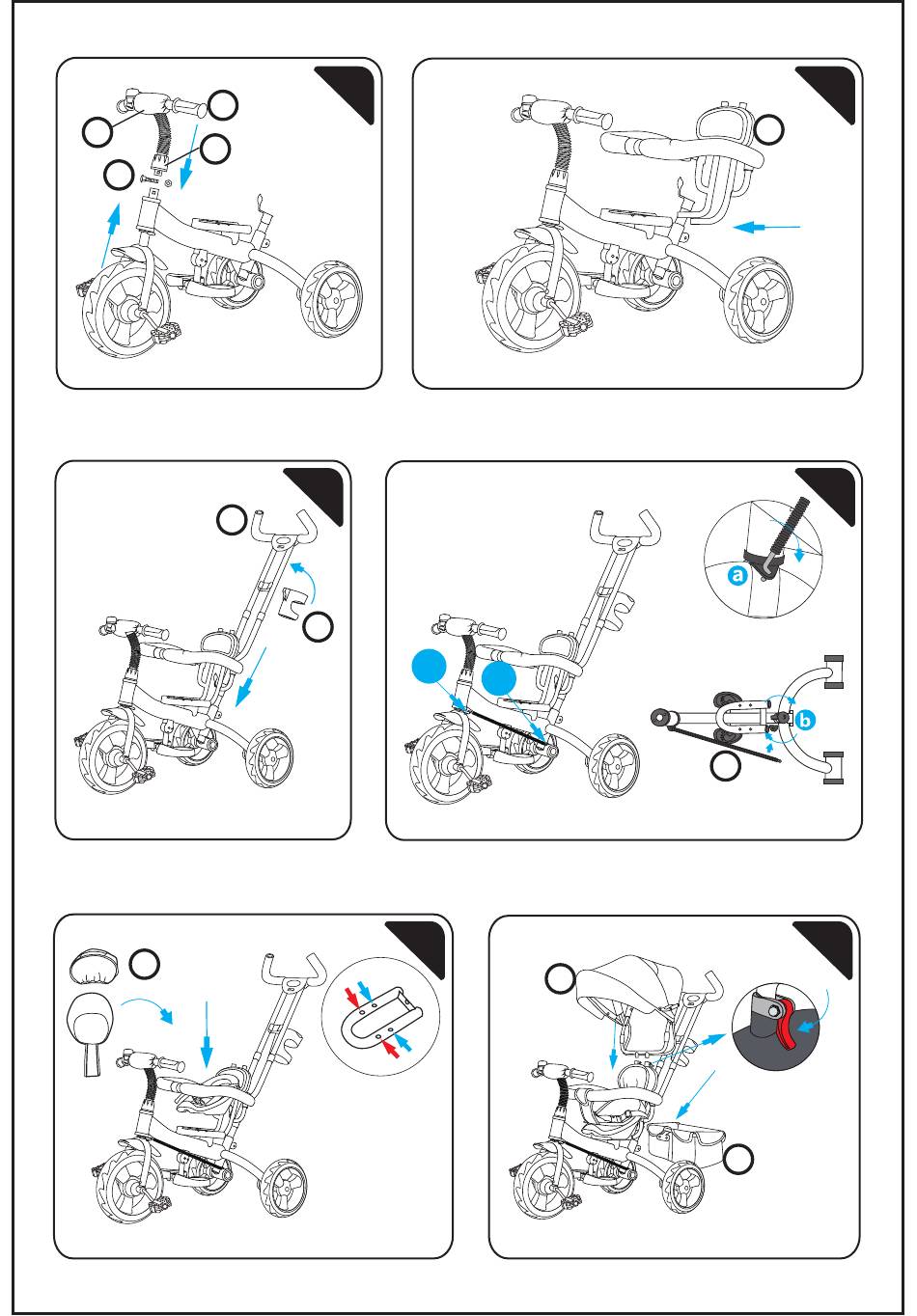 a

b