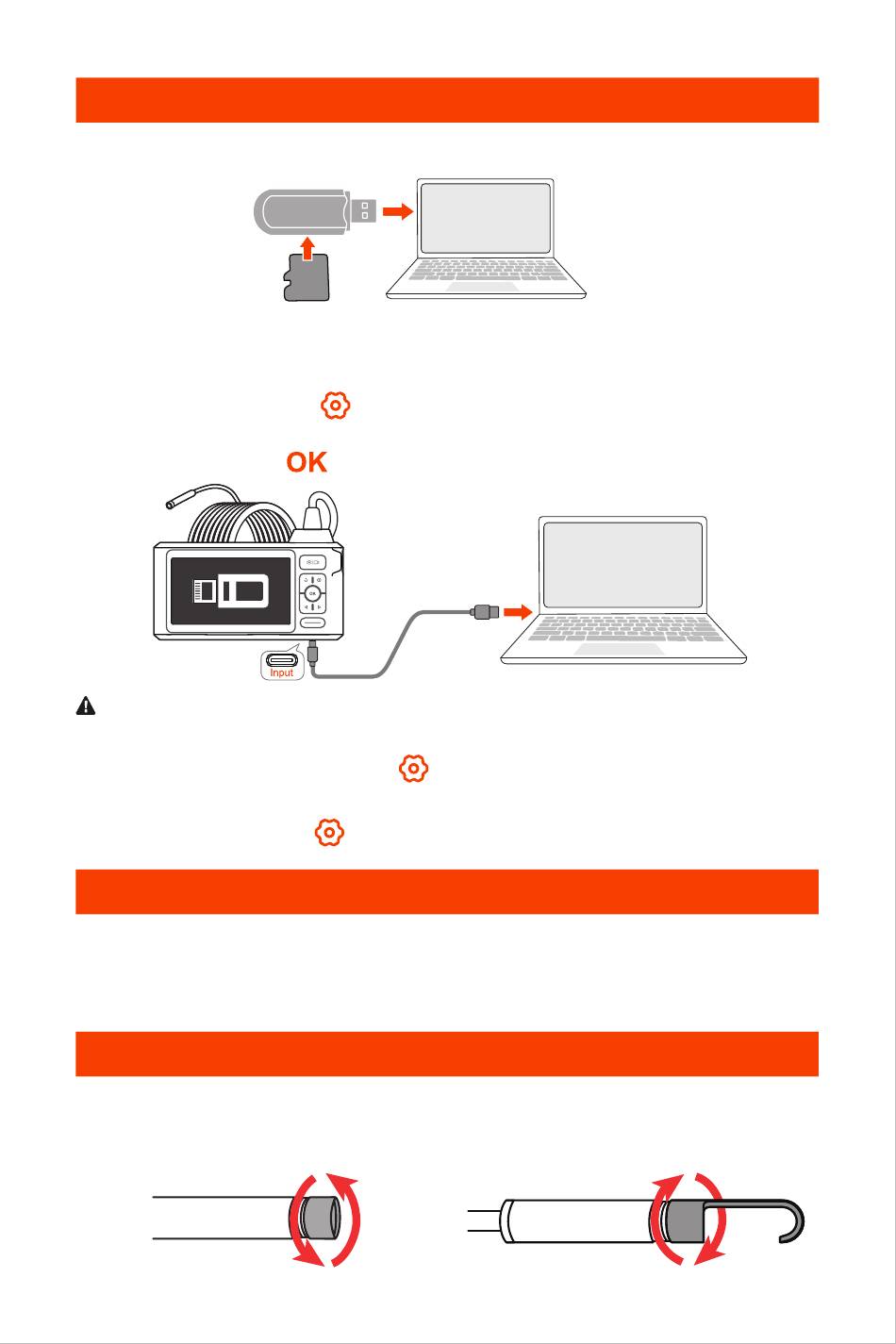 OK

OK

Input