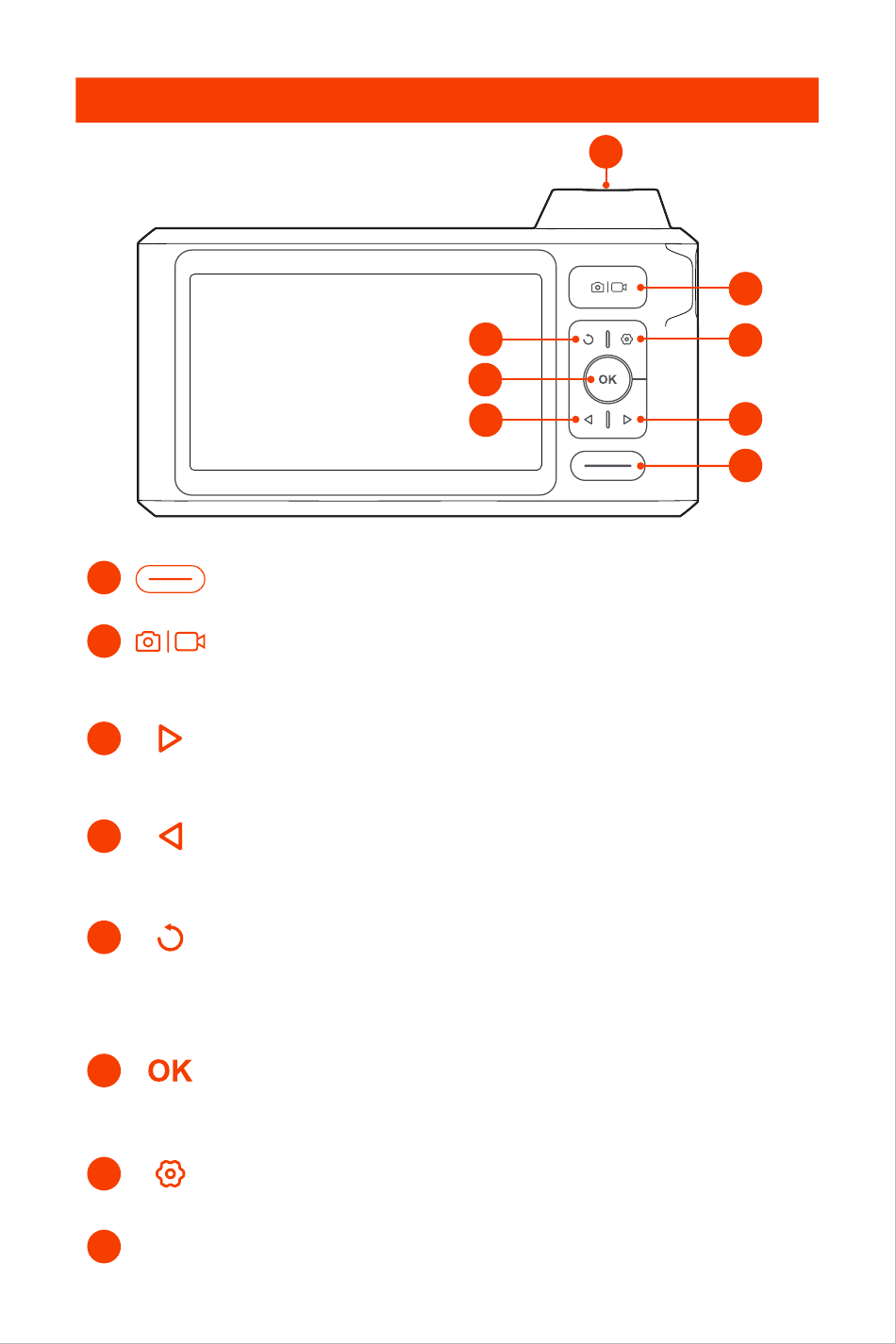 OK

OK