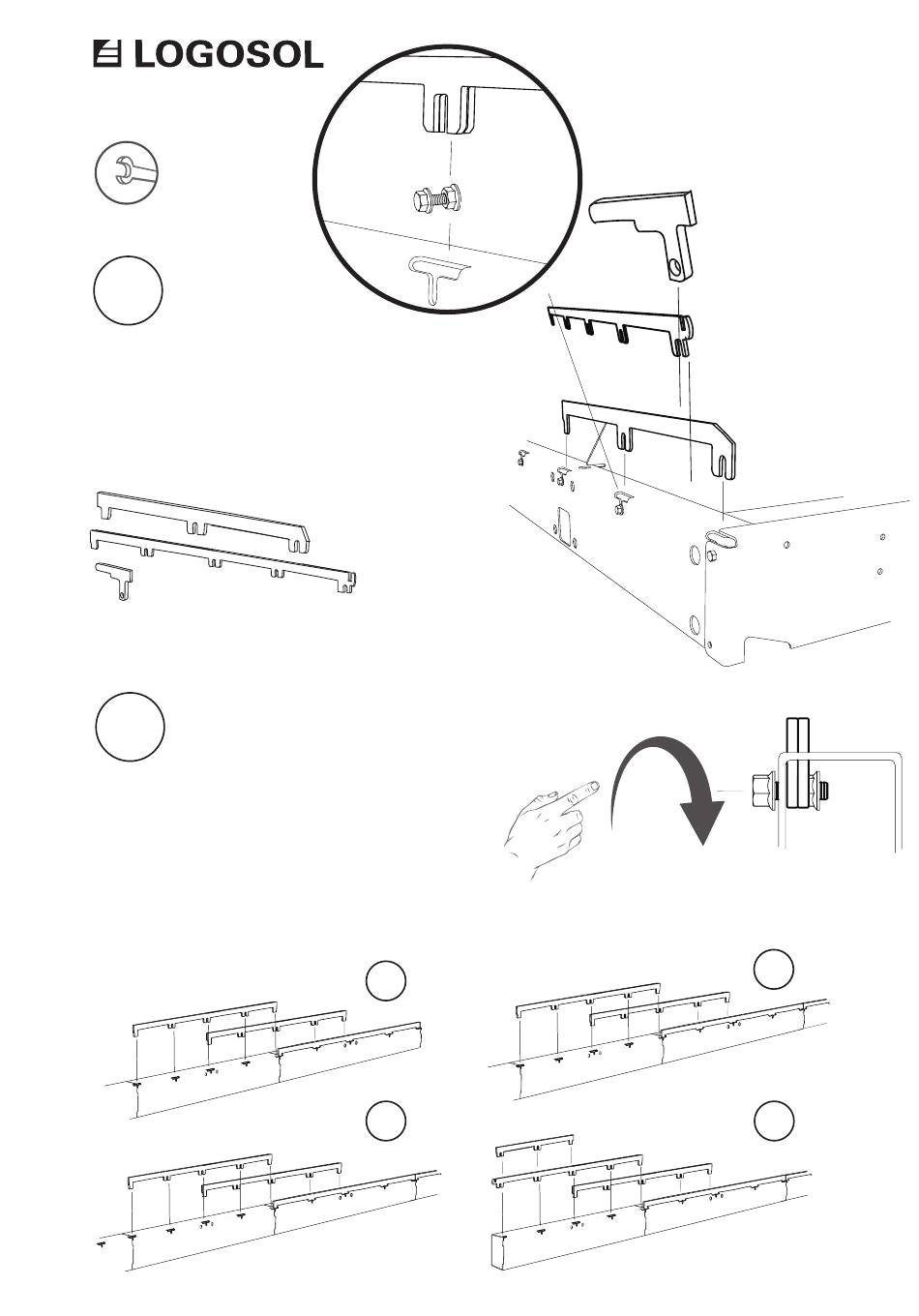 LOGOSOL