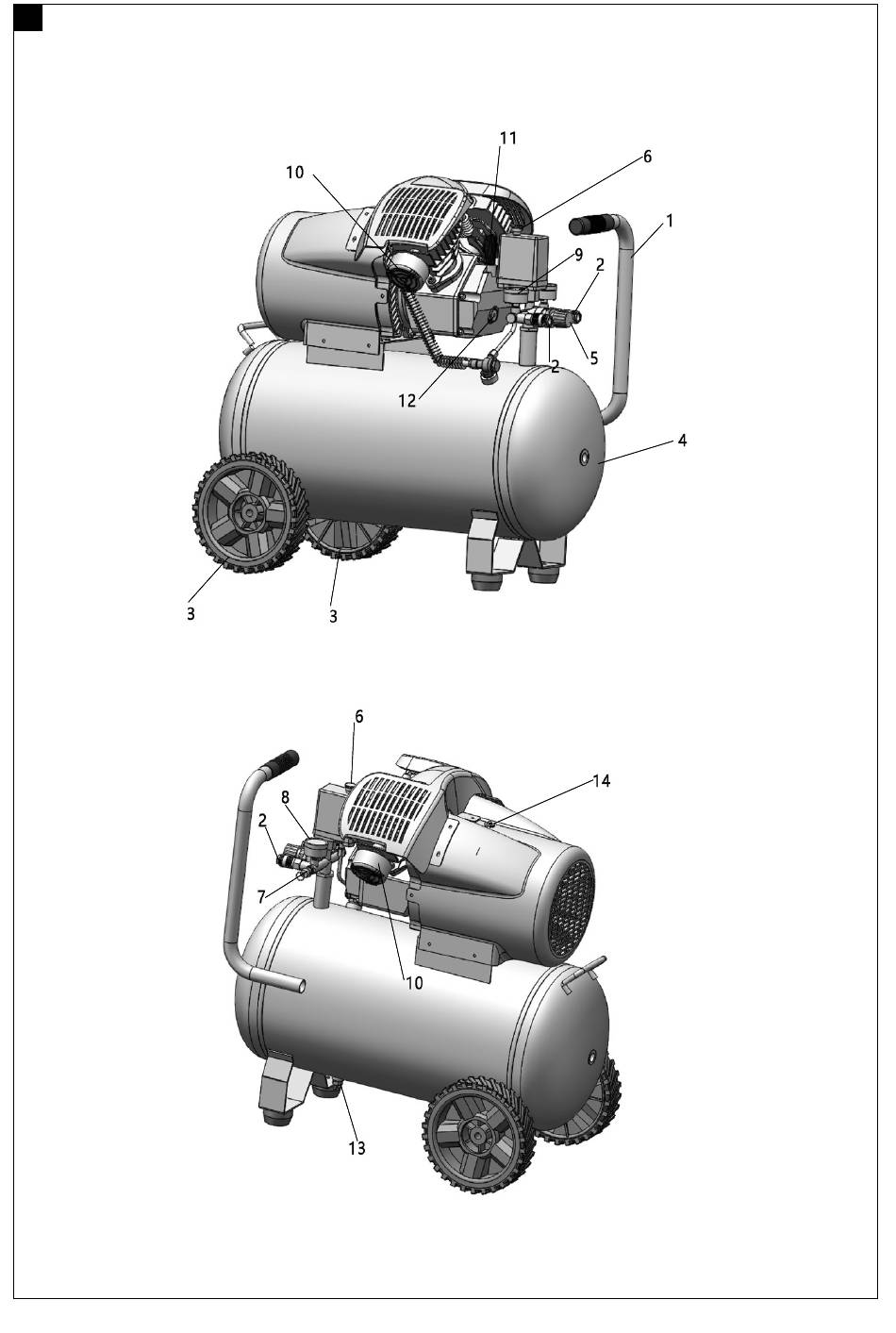 11
6
10
1
9
2
5
2
12
4
3
3

6
14
8
2
7
10
13