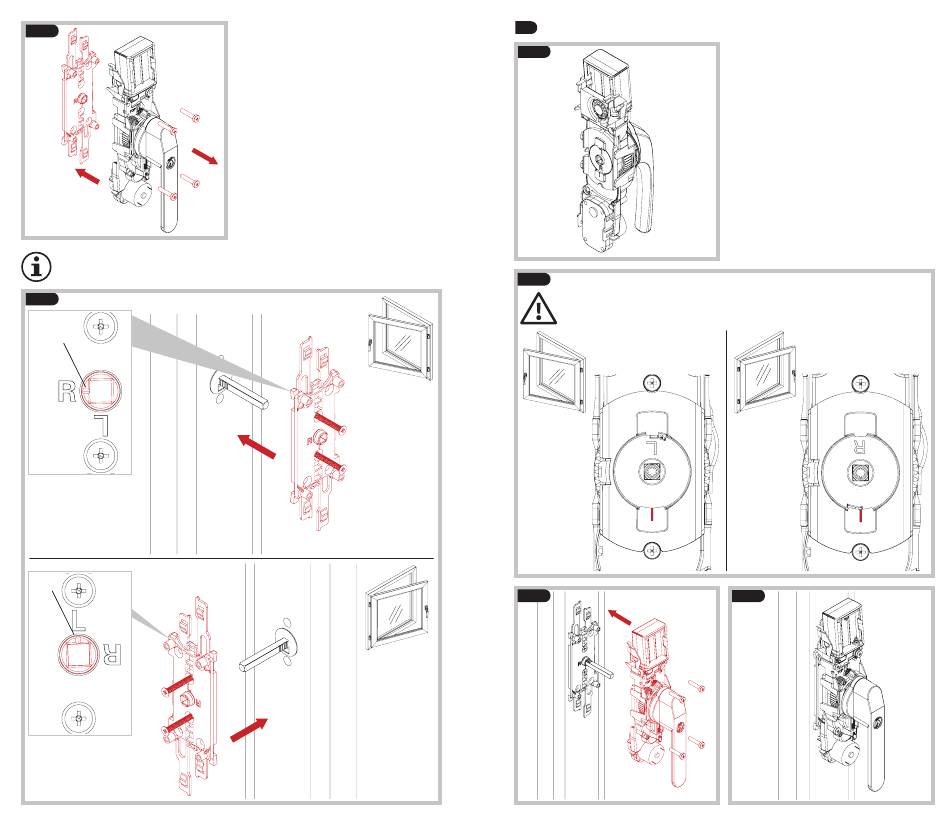 R
L
L
R
L
R