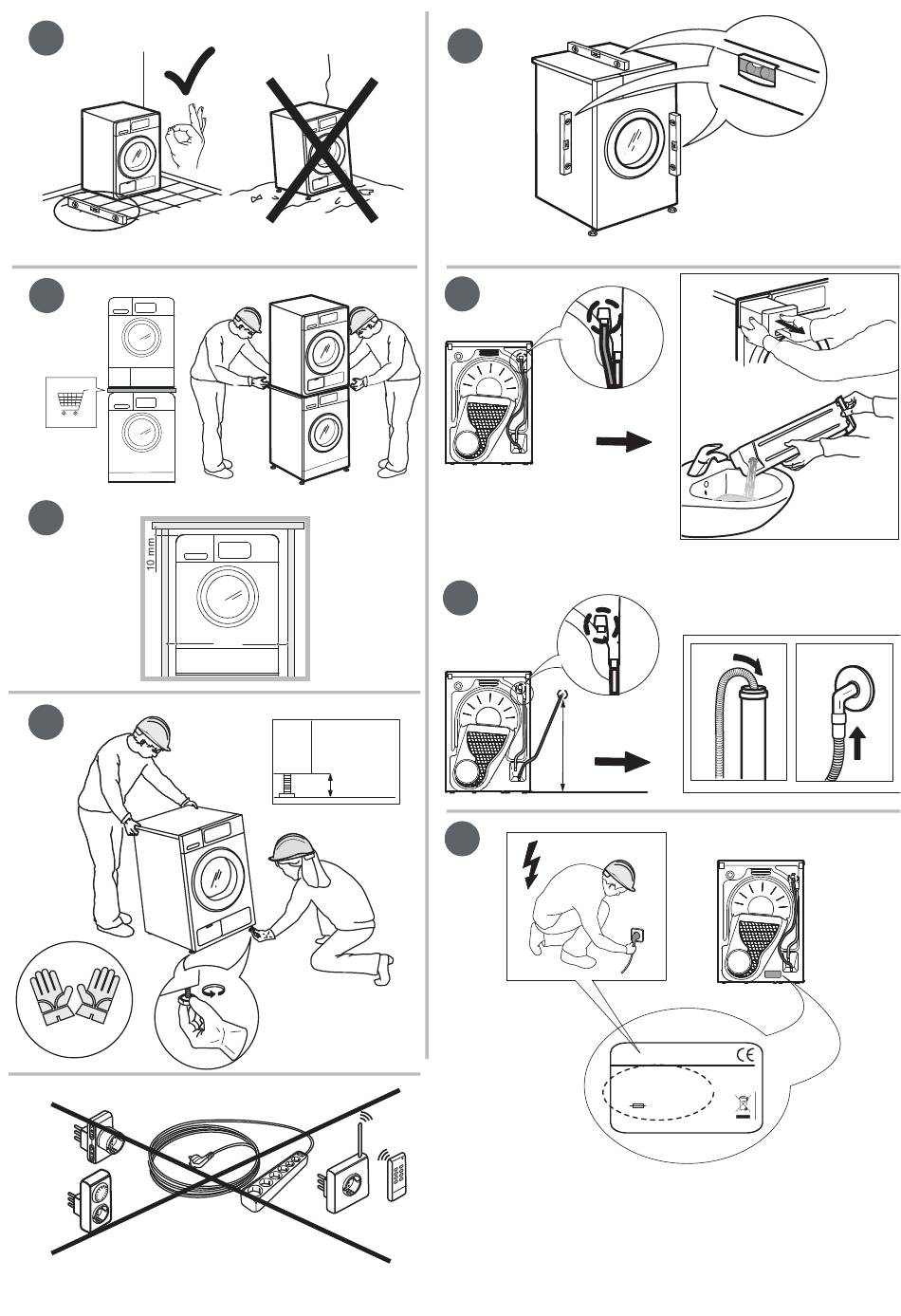 10 mm

CE