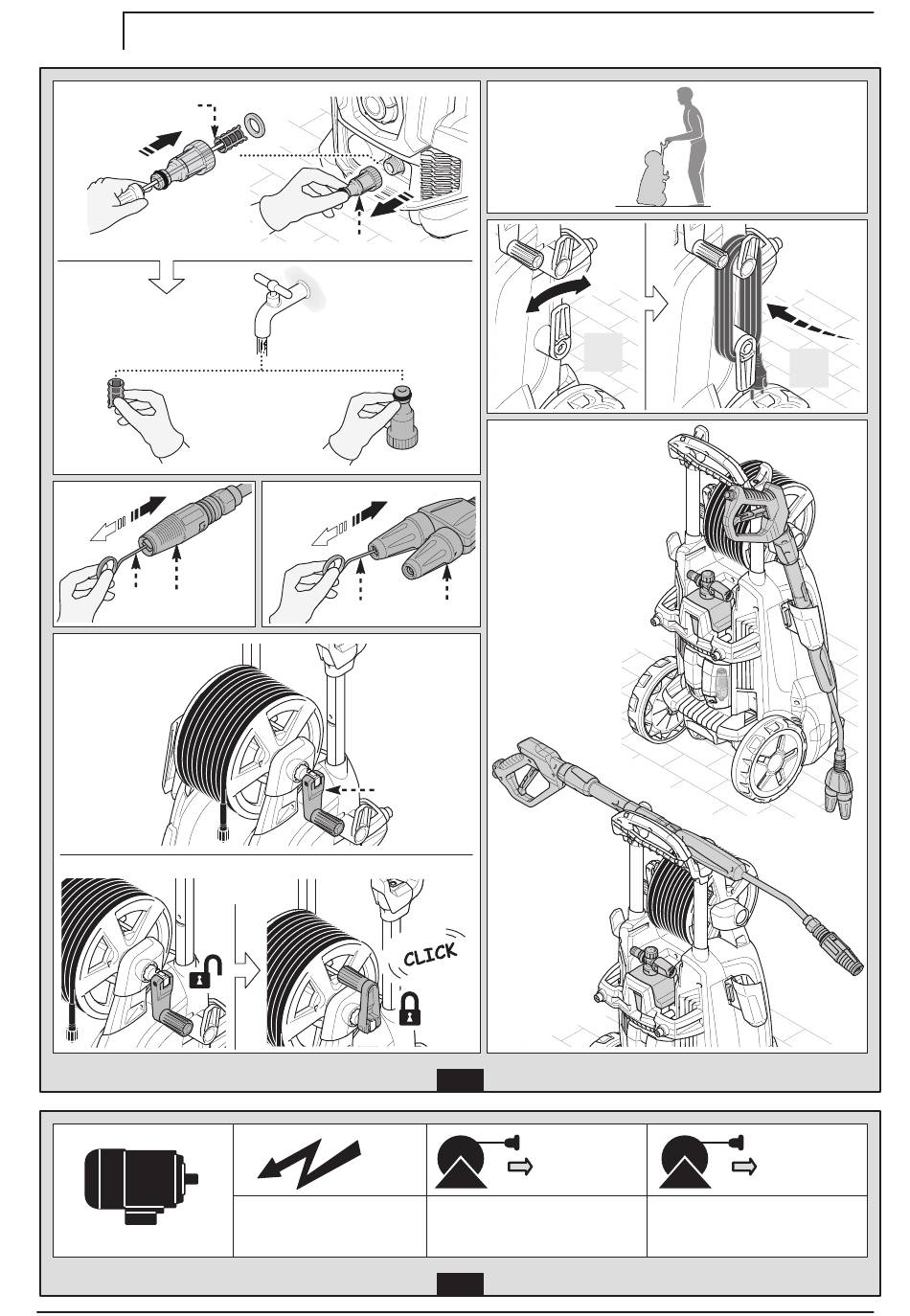 CLICK