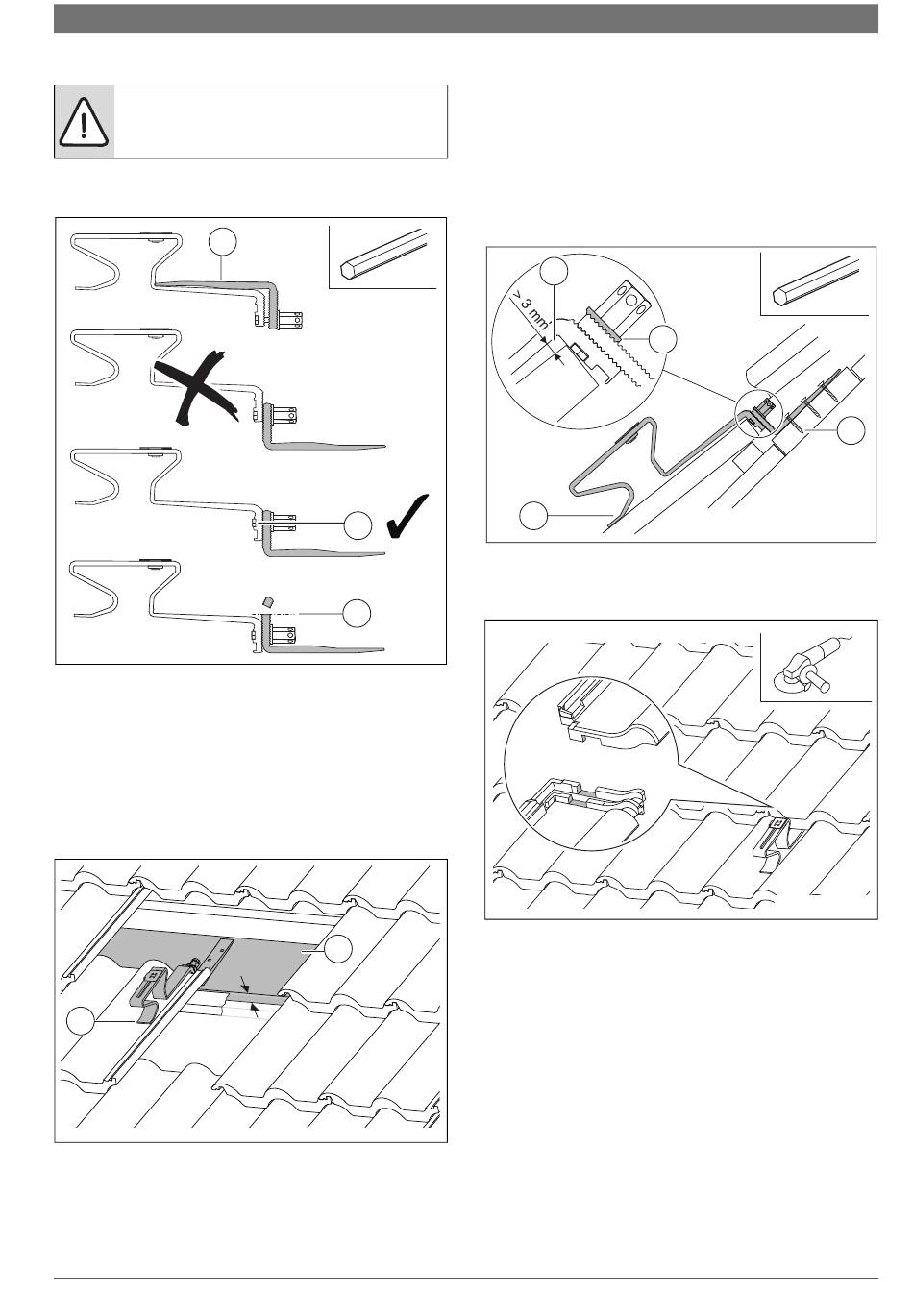 > 3 mm