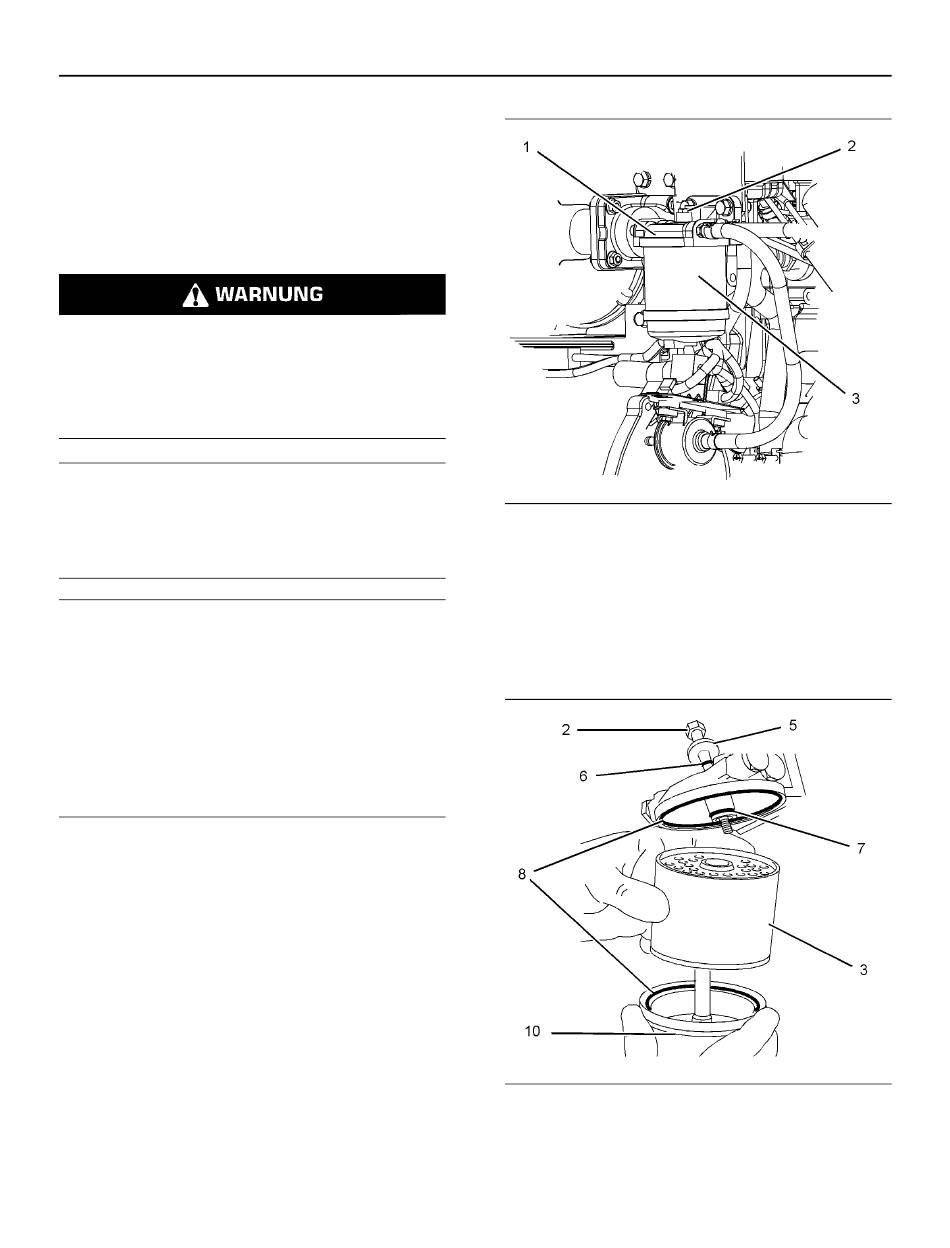 WARNUNG

1

2

3

2

5

6

7

8

3

10