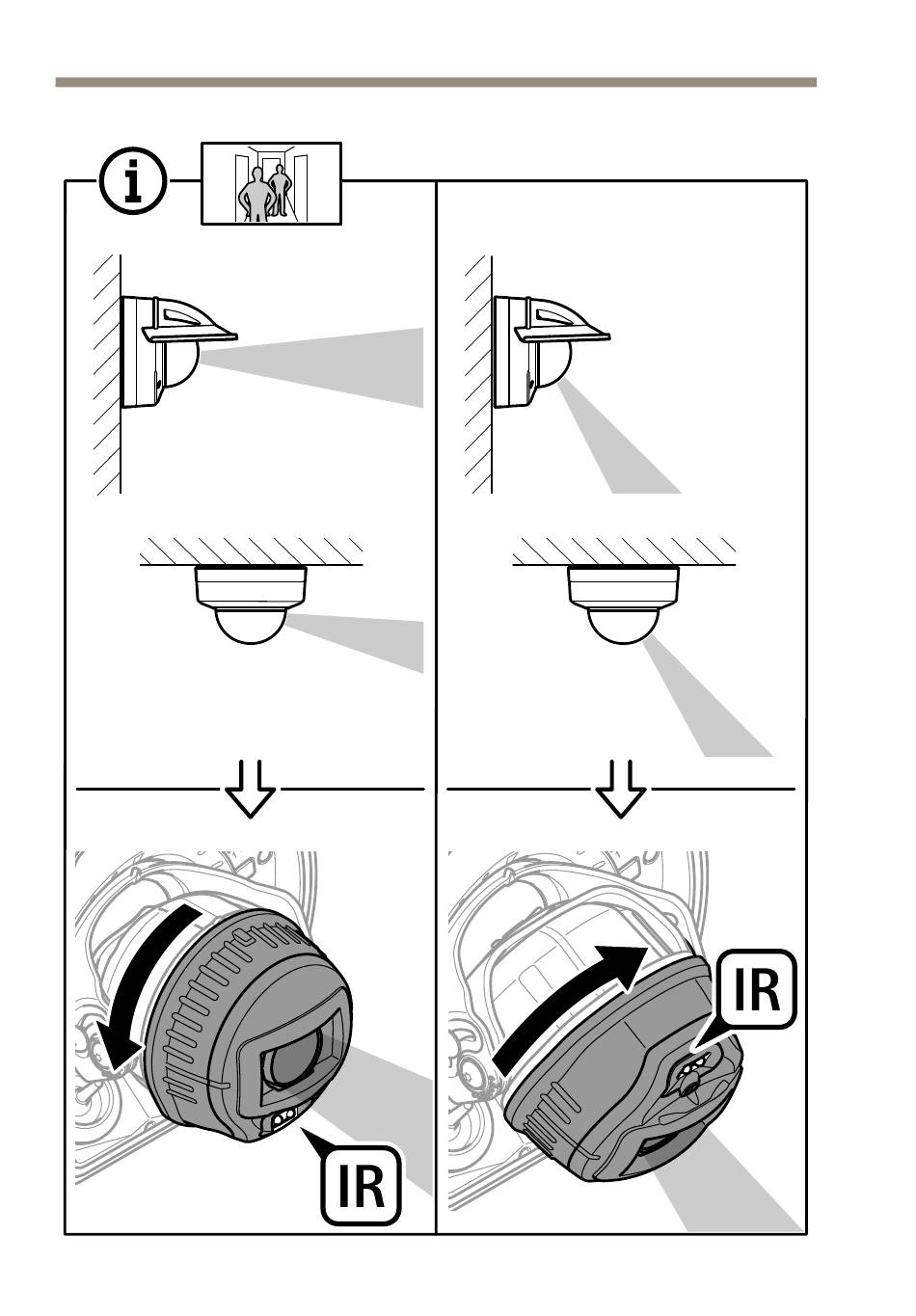 IR

IR