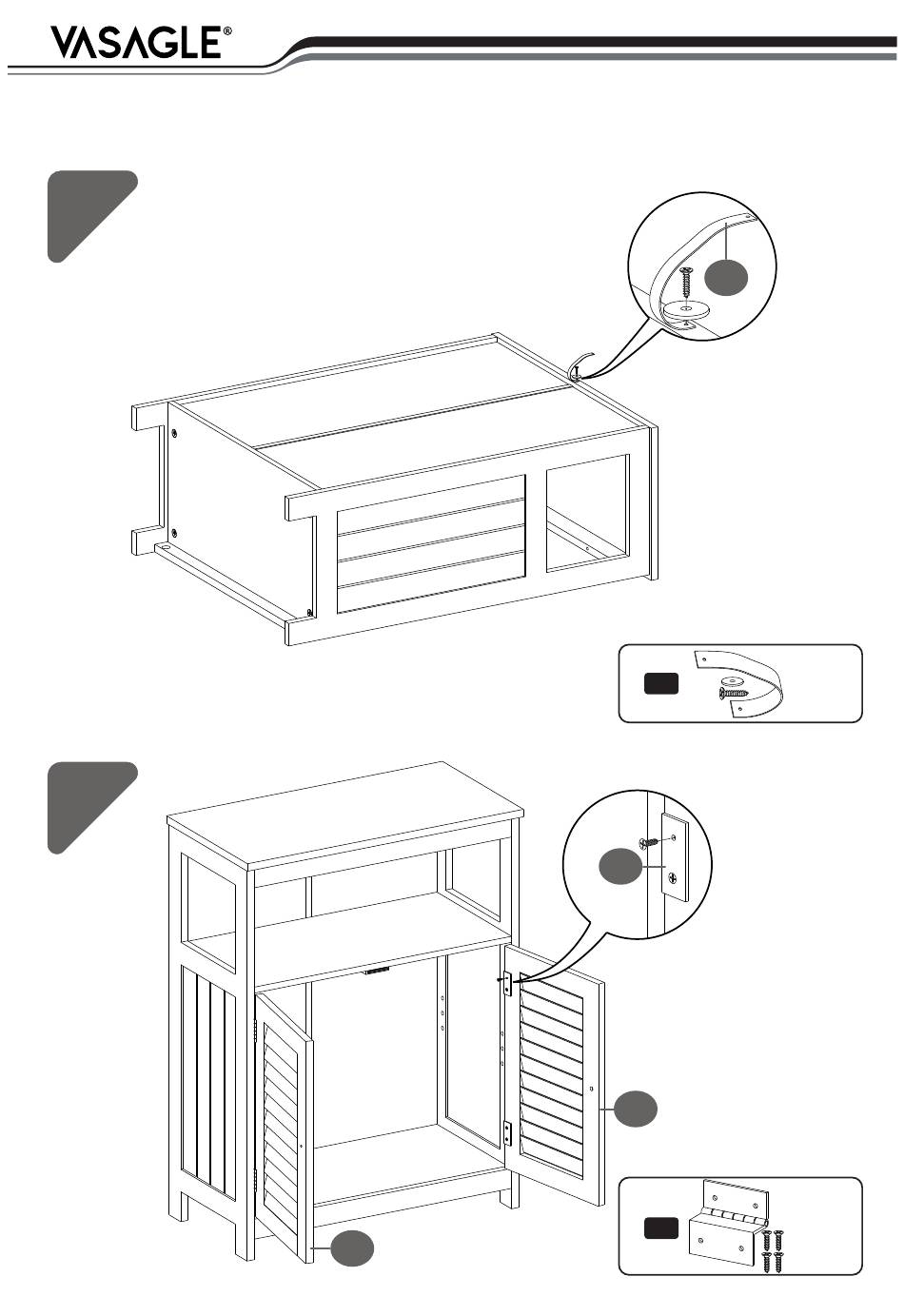 VASAGLE®