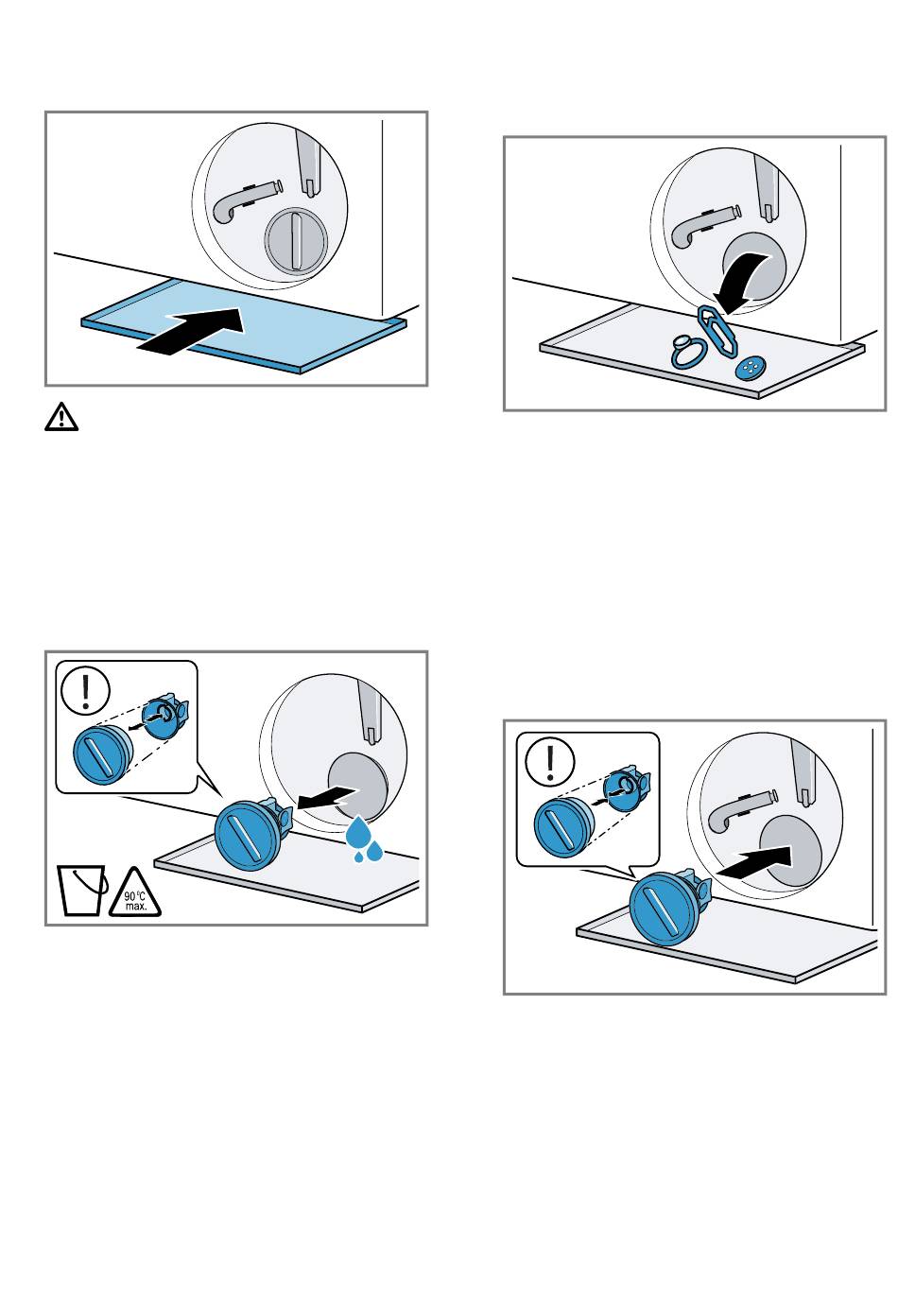 90°C max.