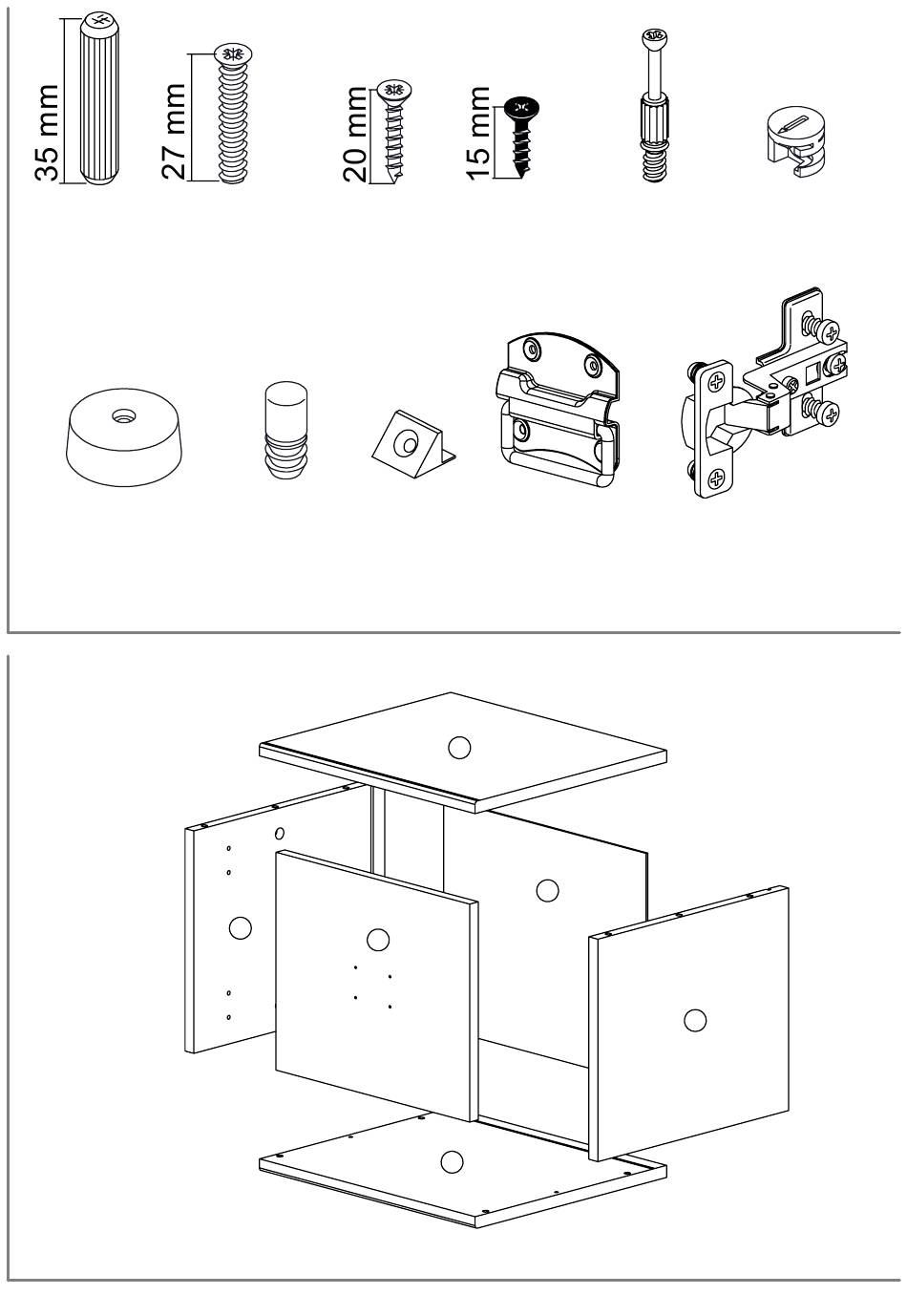 35 mm
27 mm
20 mm
15 mm