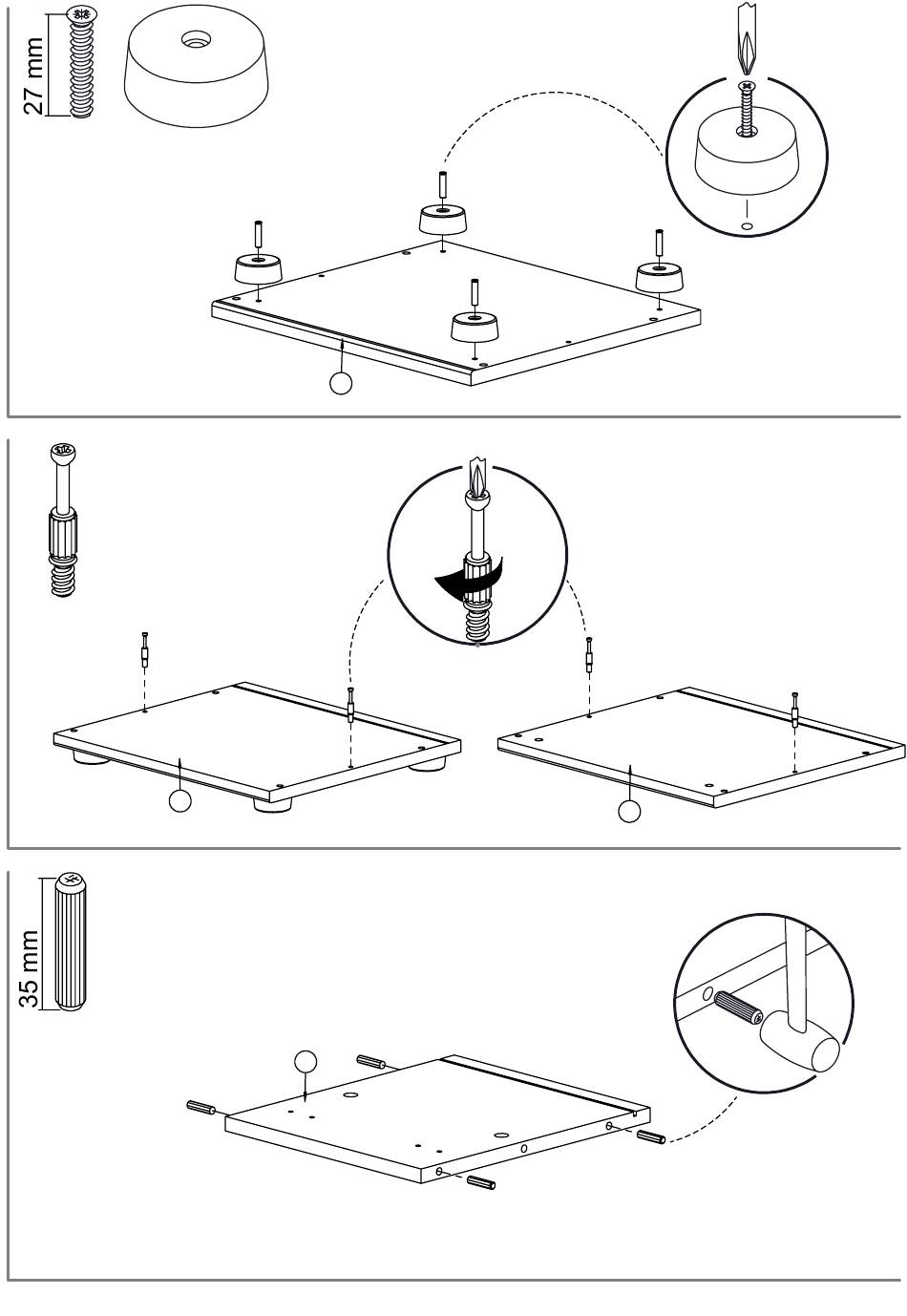 27 mm

35 mm