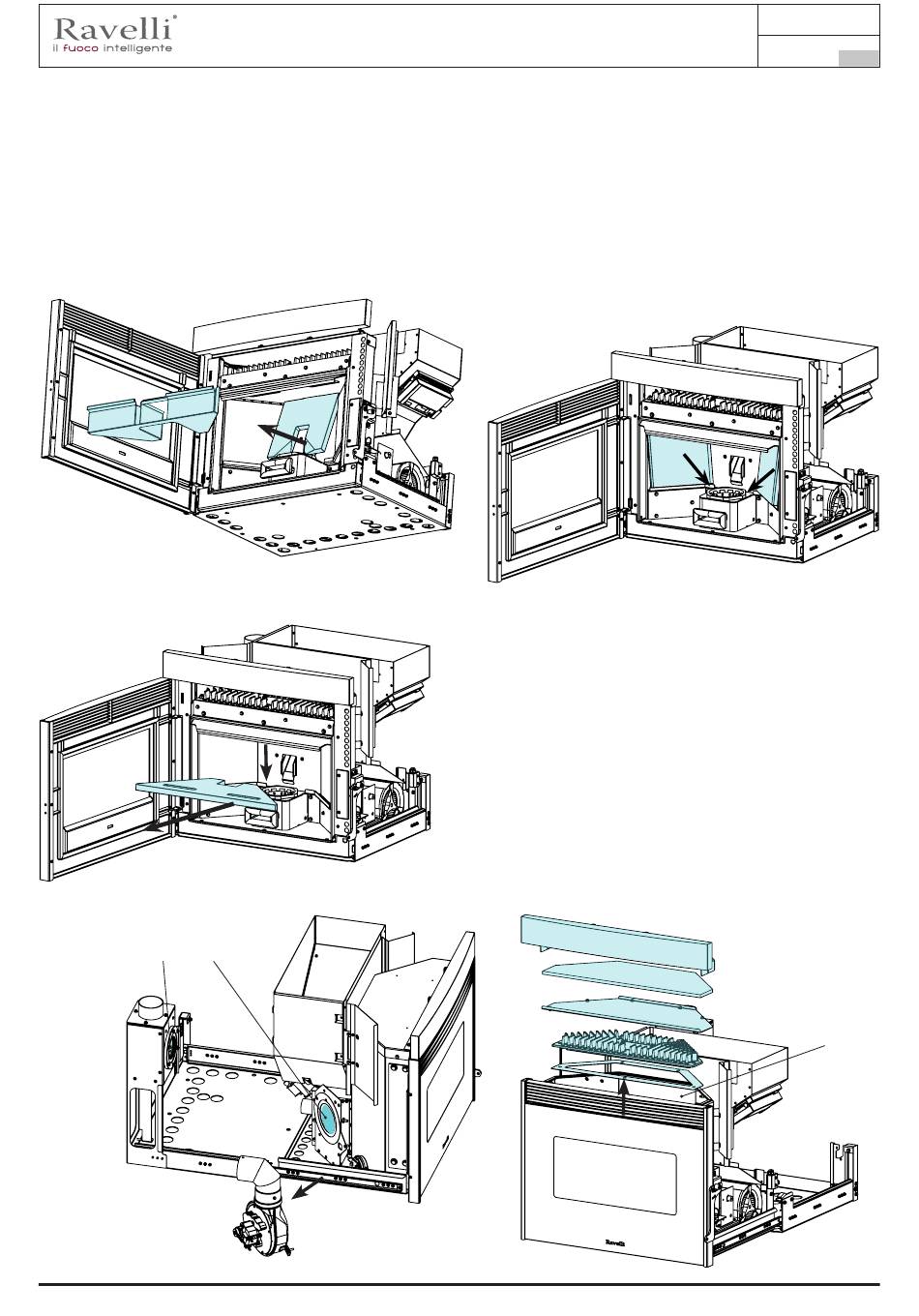 Ravelli®
il fuoco intelligente

Ravelli