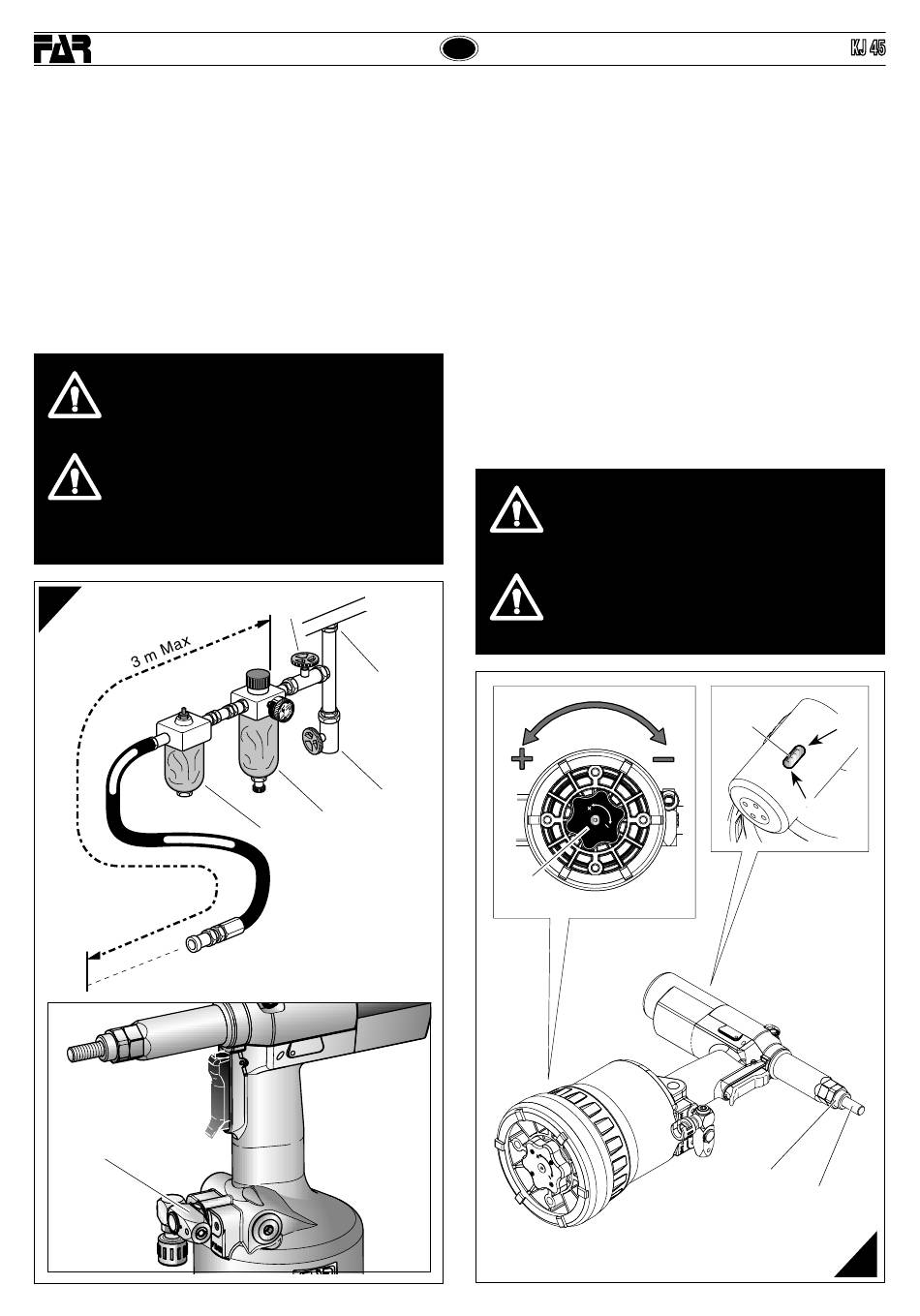 FAR

KJ 45

3 m Max

+

−