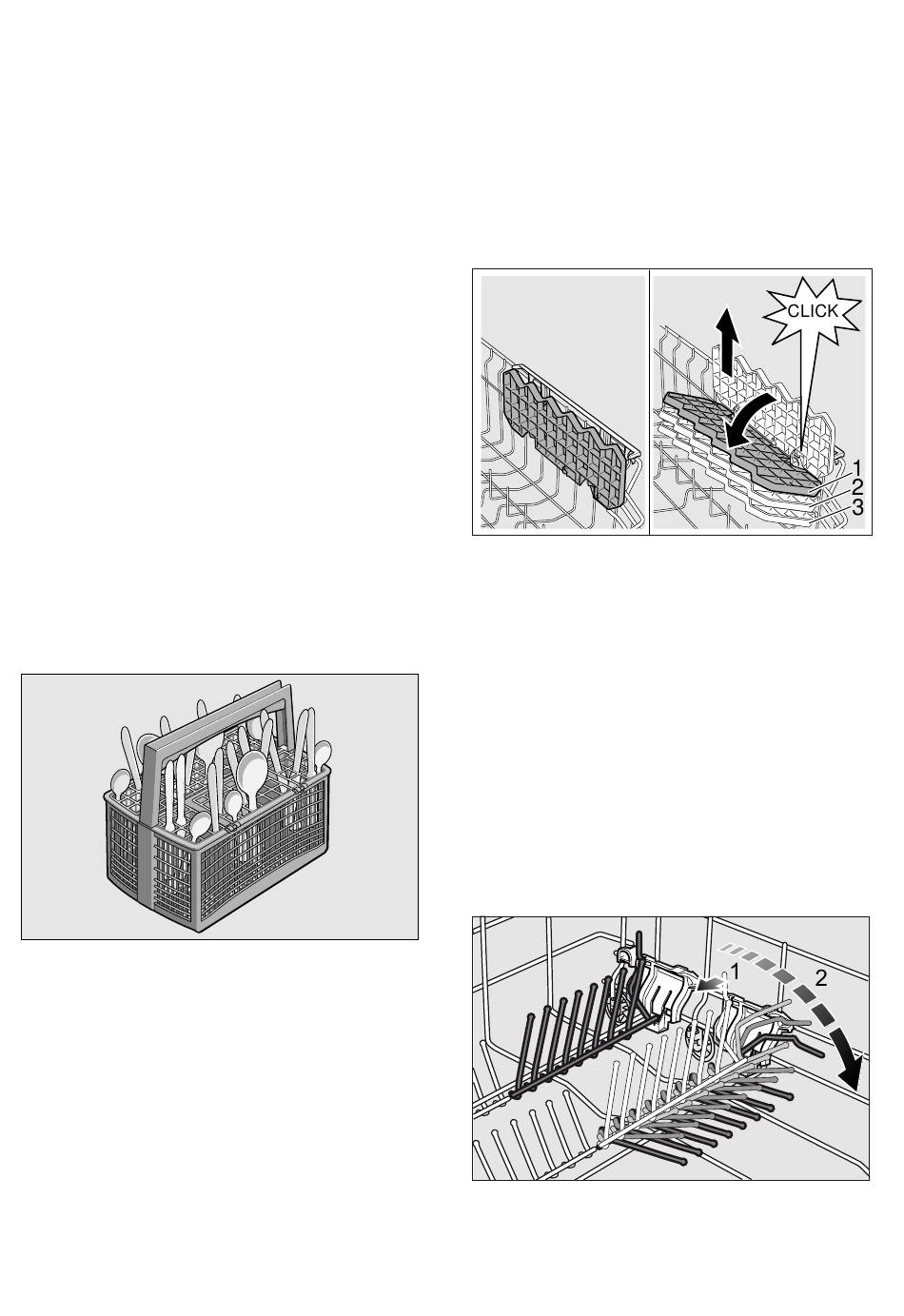 CLICK
1
2
3

1
2