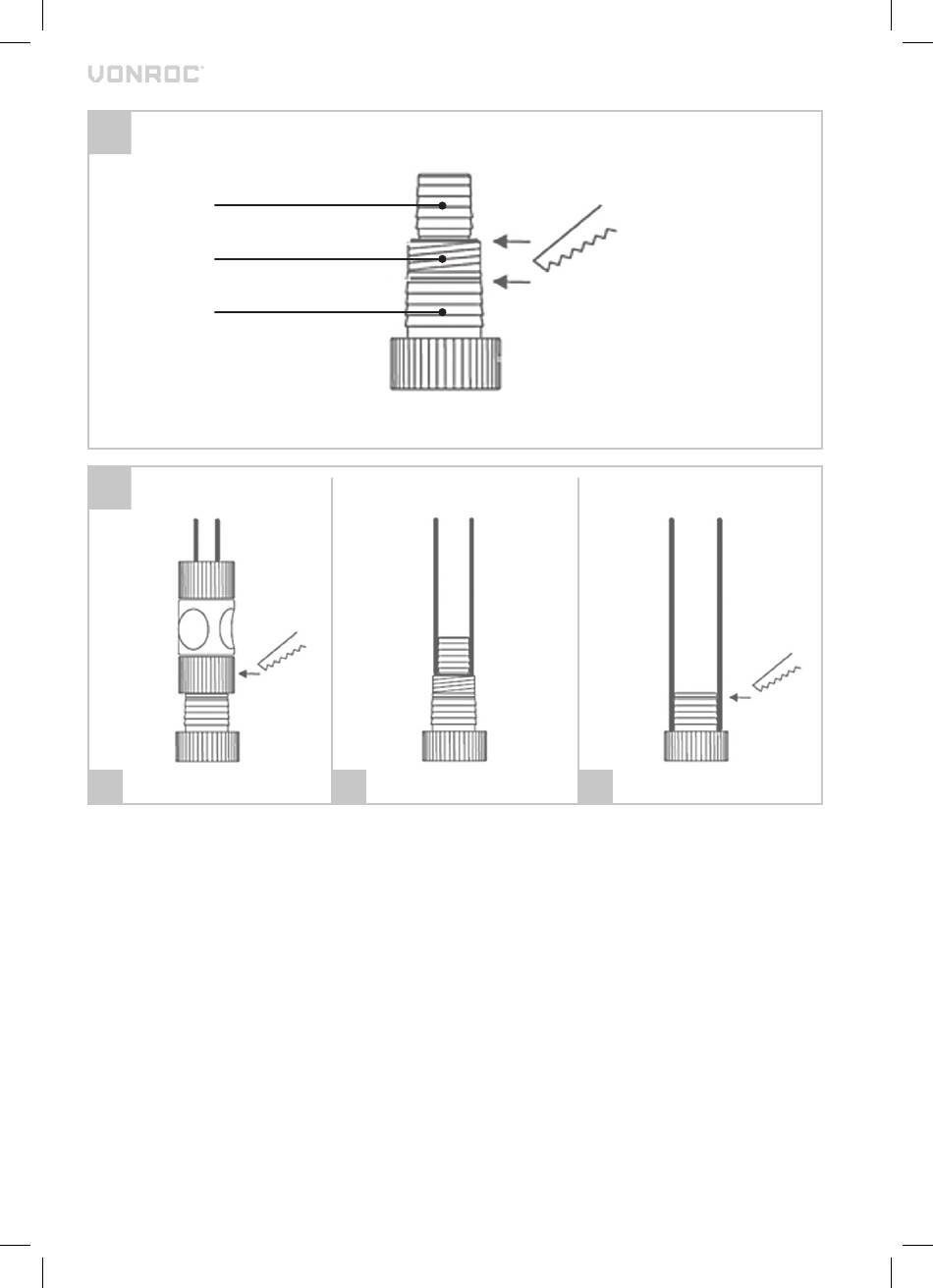 VONROC