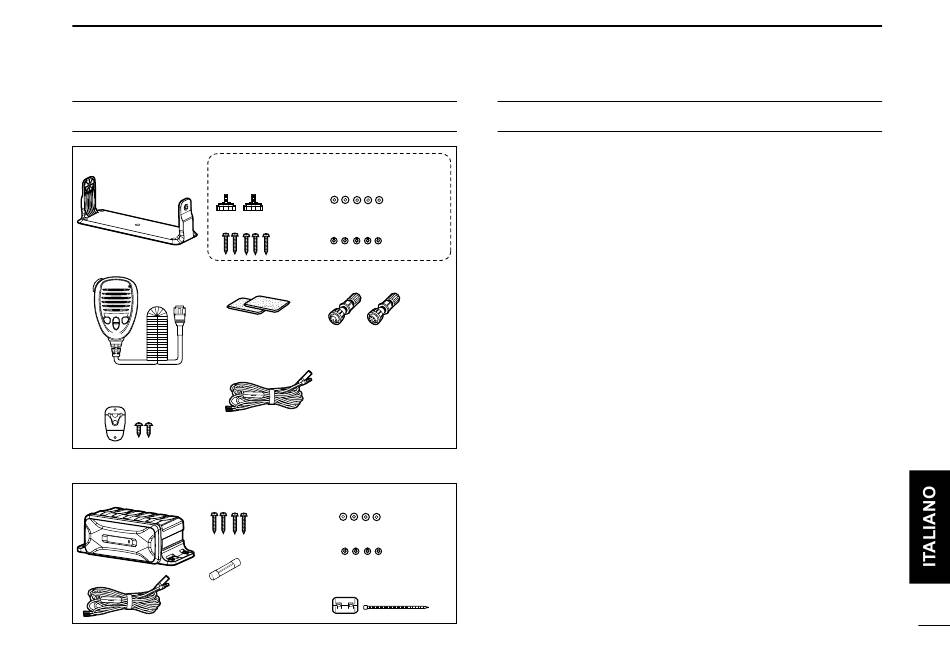 ITALIANO