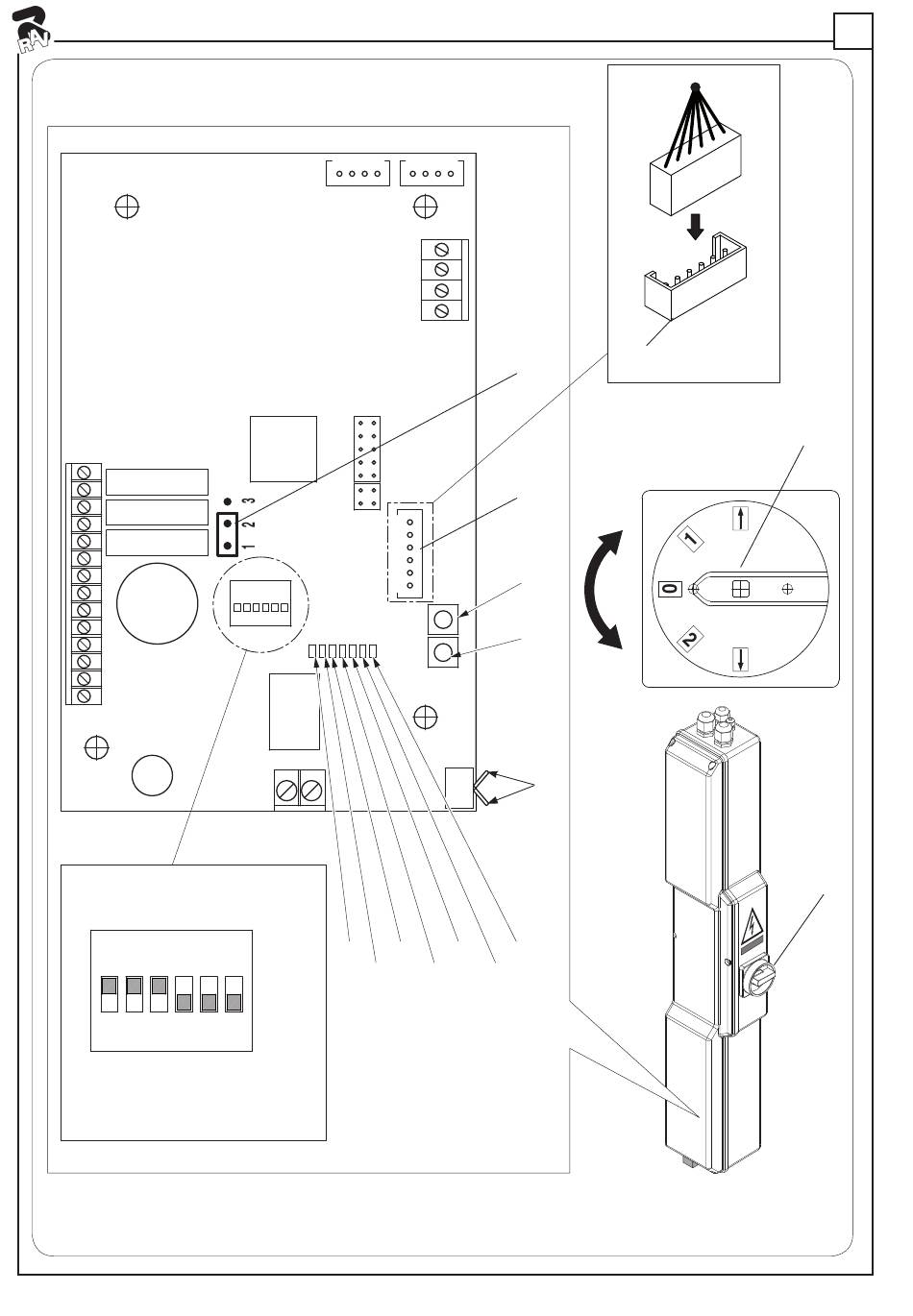 RAV

3
2
1

1
0
2