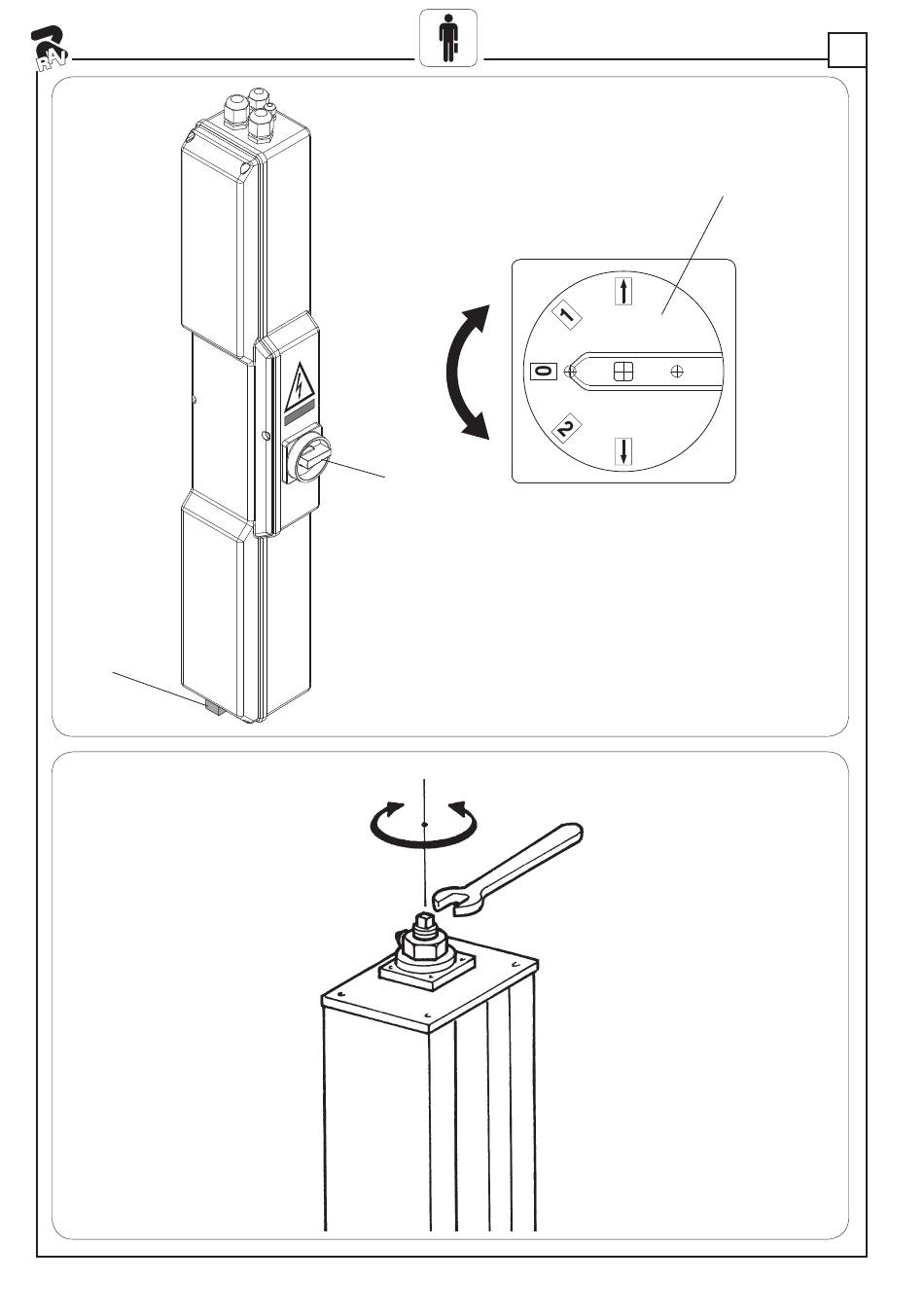 RAV

1

0

2