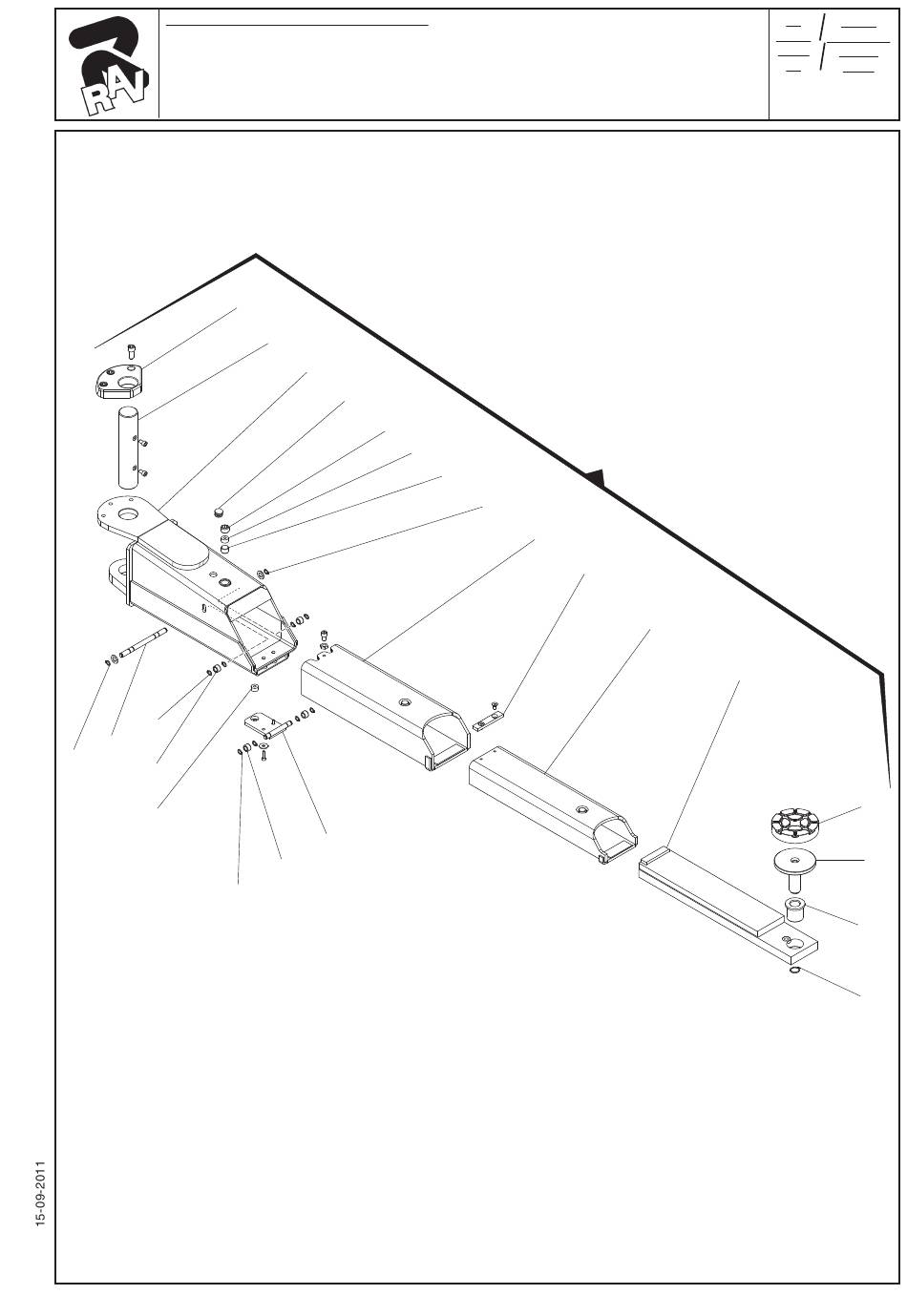 RAV

15-09-2011