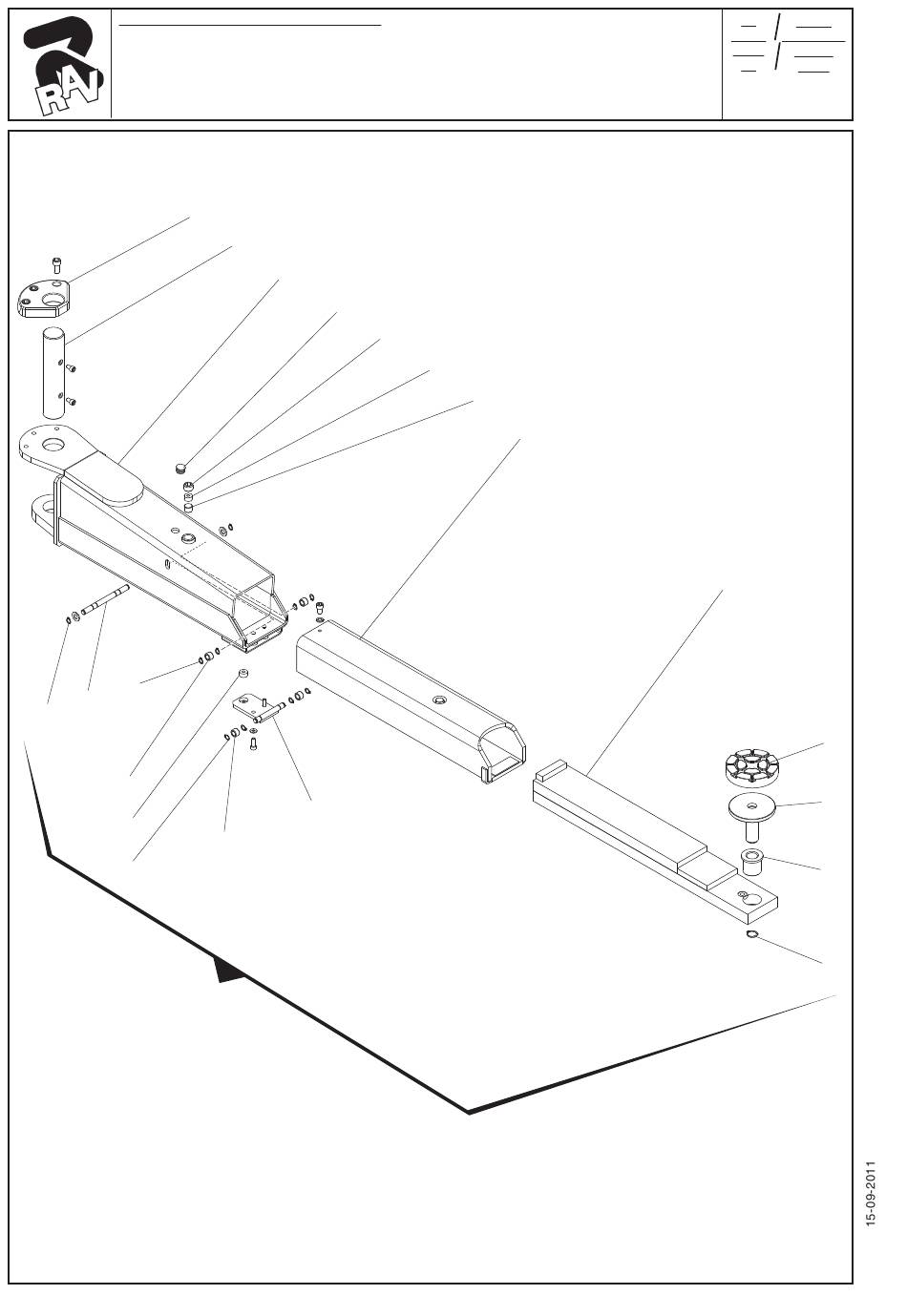 RAV

15-09-2011