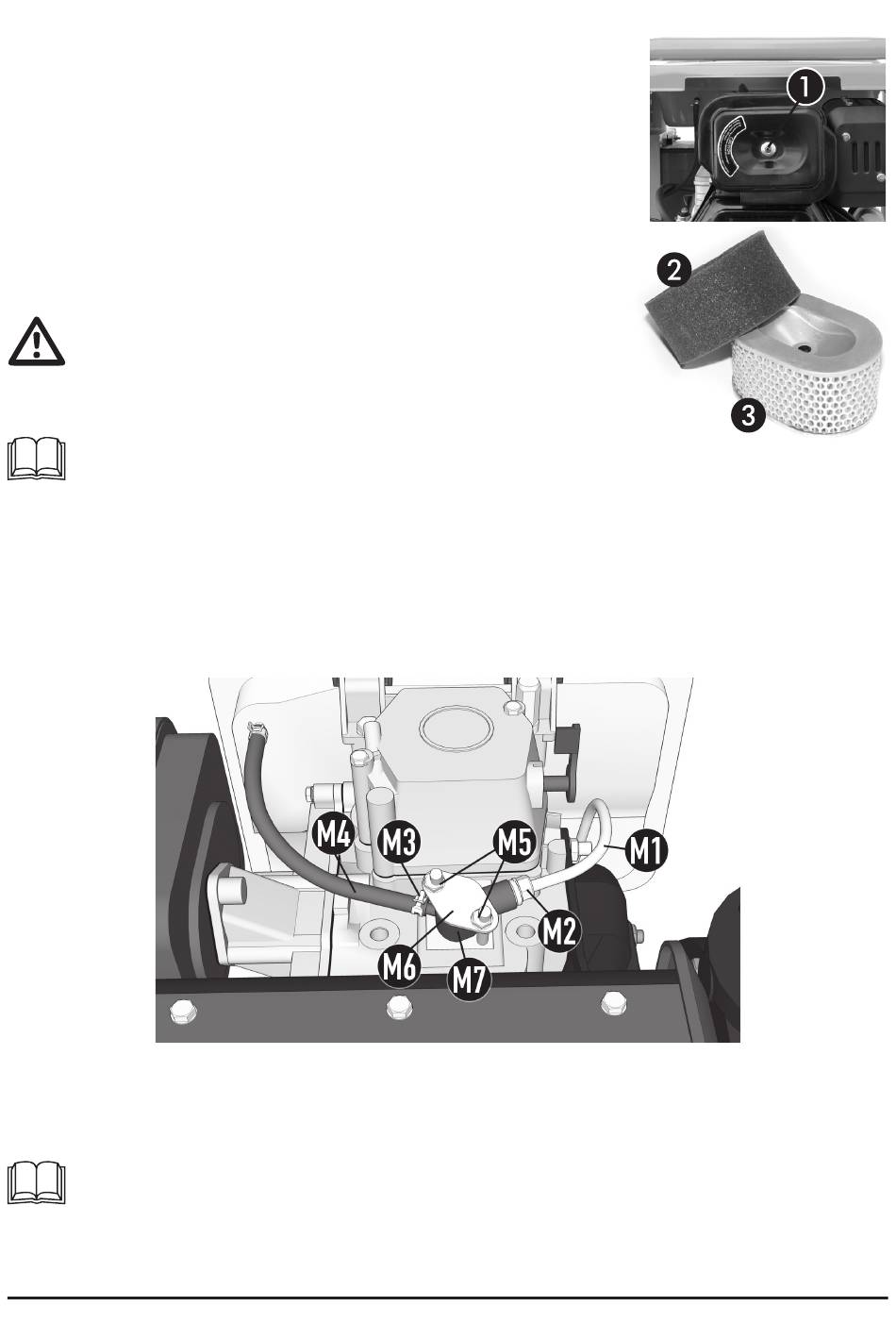 1

2

3

M4 M3 M5 M1

M2

M6 M7