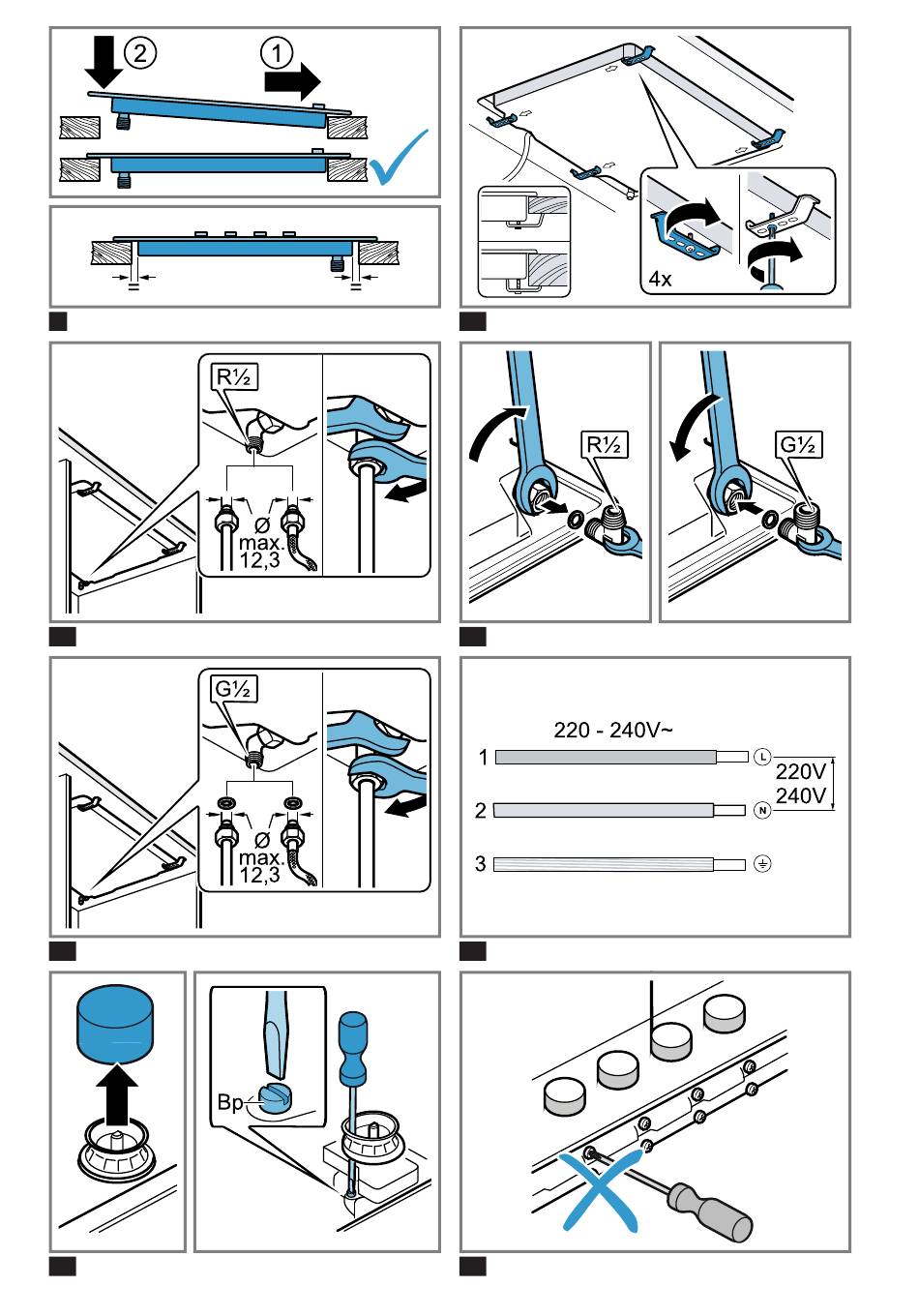 ② ①

4x

R½
Ø
max.
12,3

R½

G½

G½
Ø
max.
12,3

220 - 240V~
1 L
2 N
3
220V
240V

Bp