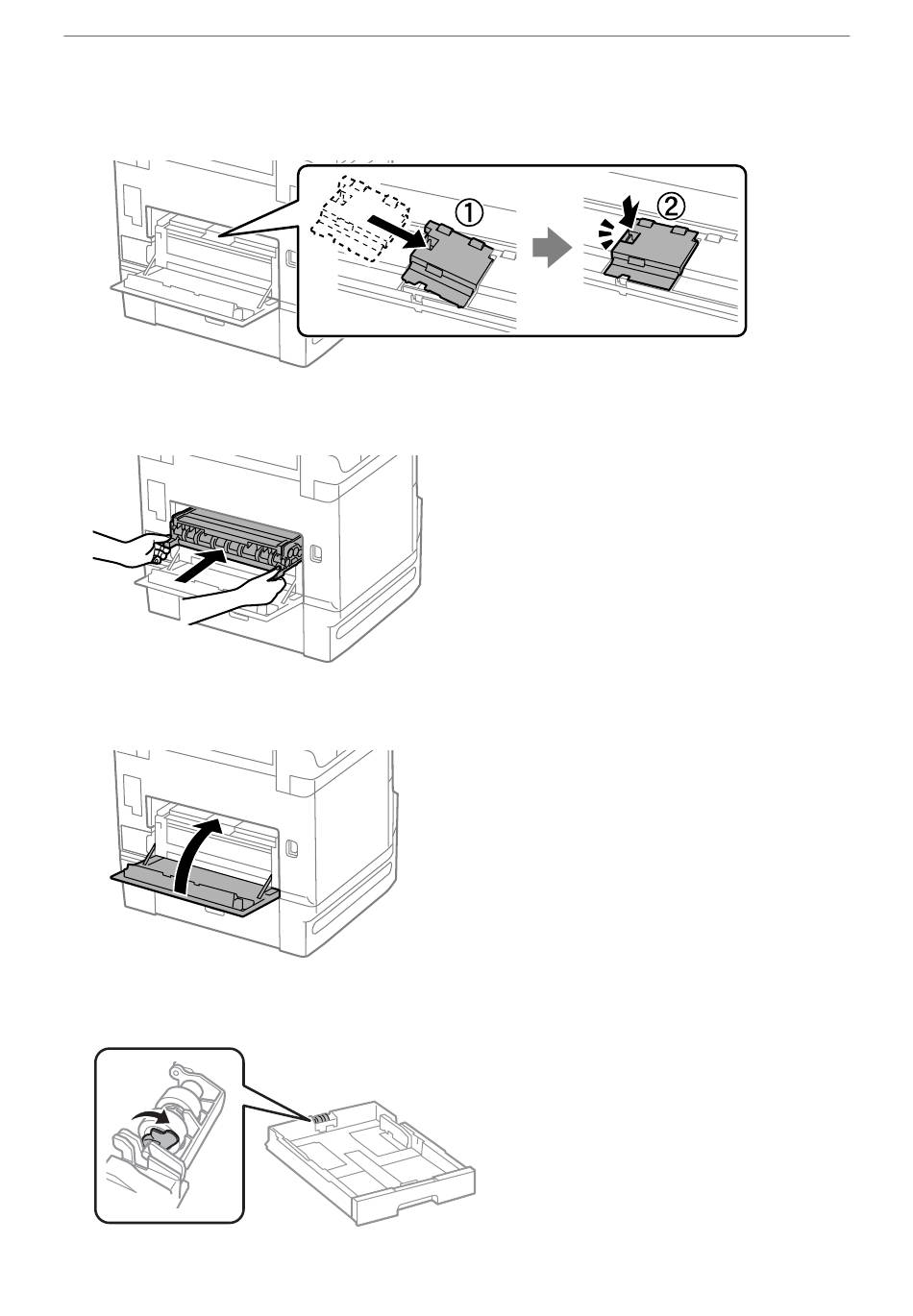 ①

②