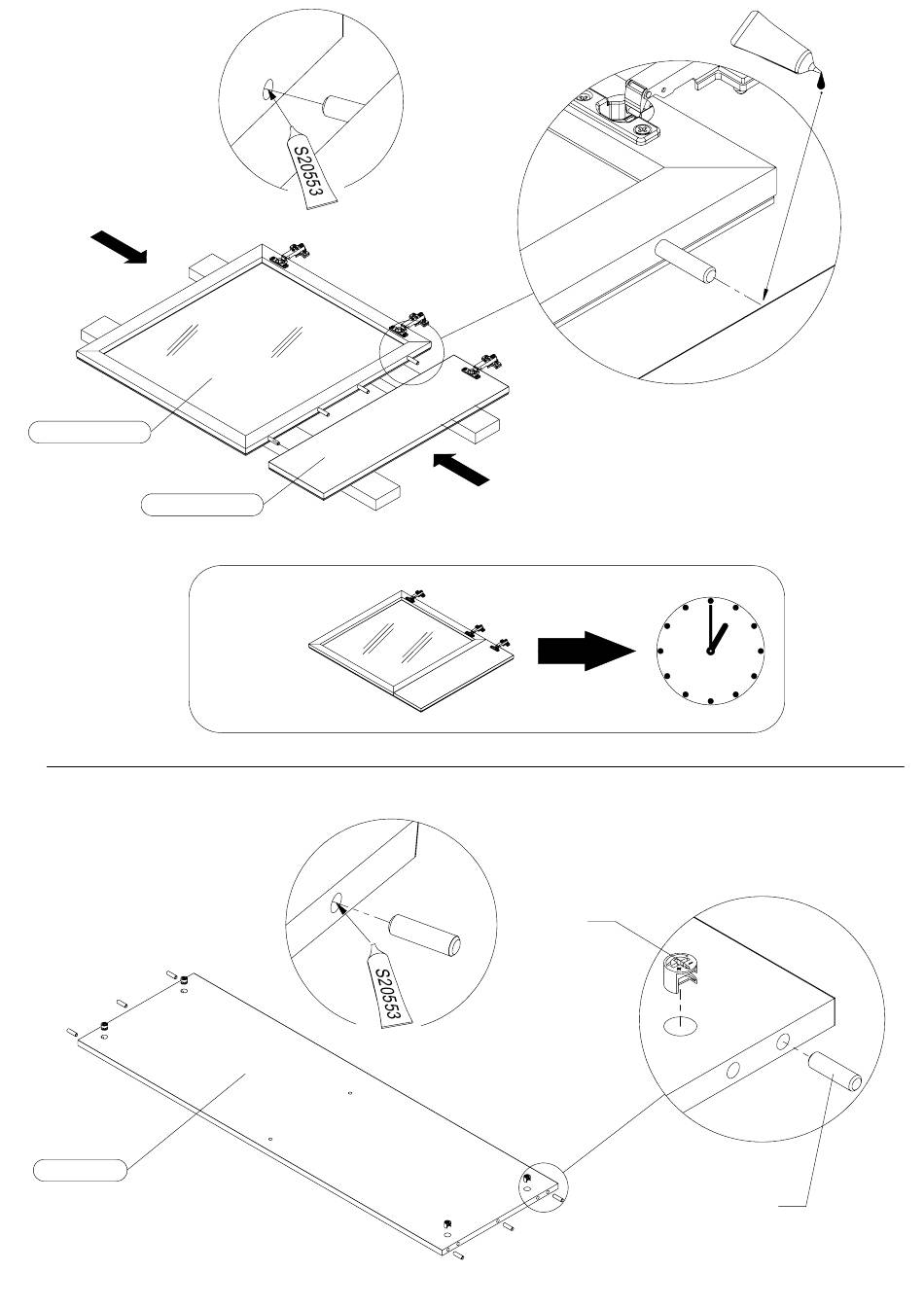 S20553

S20553