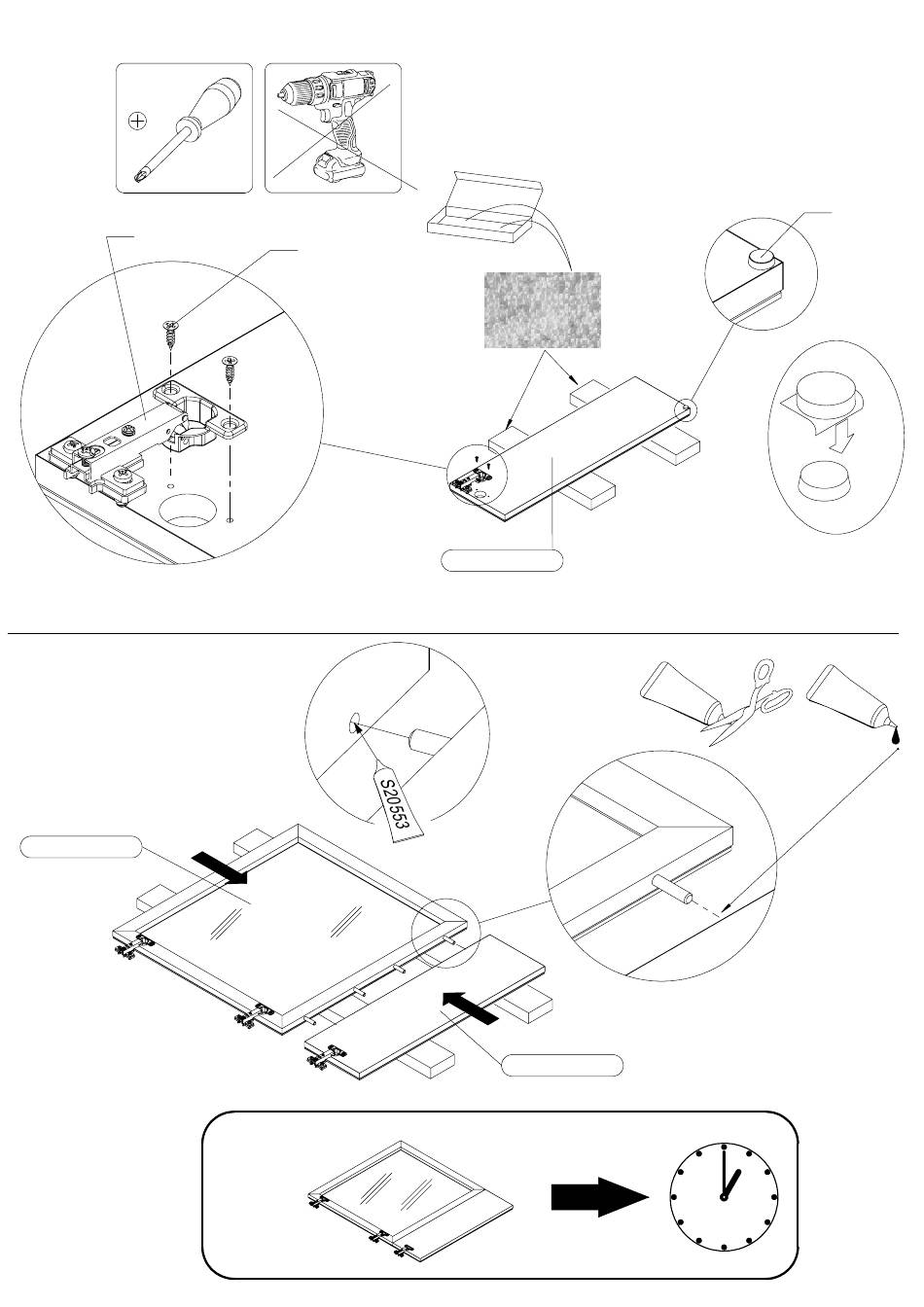 S20553