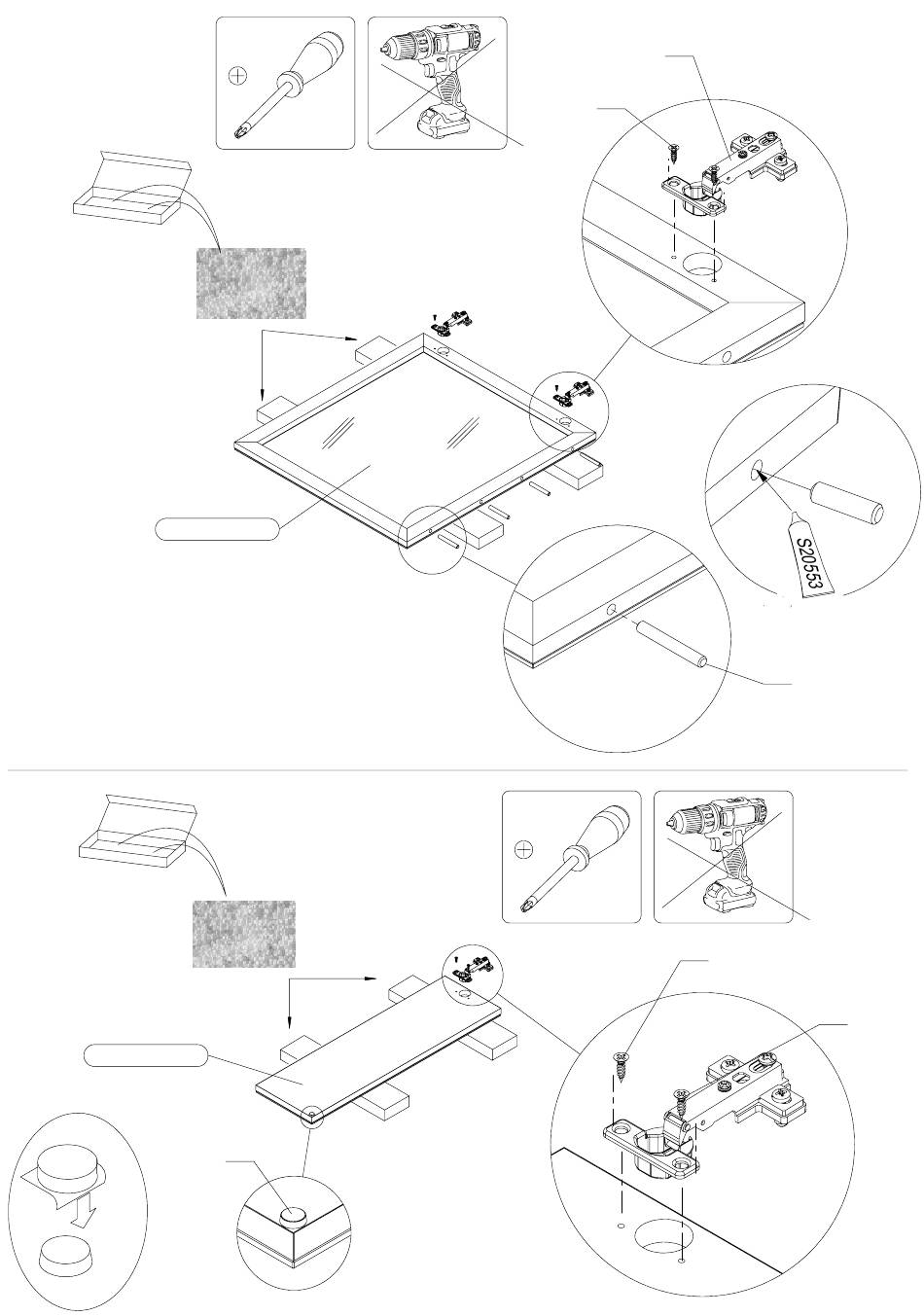 S20553