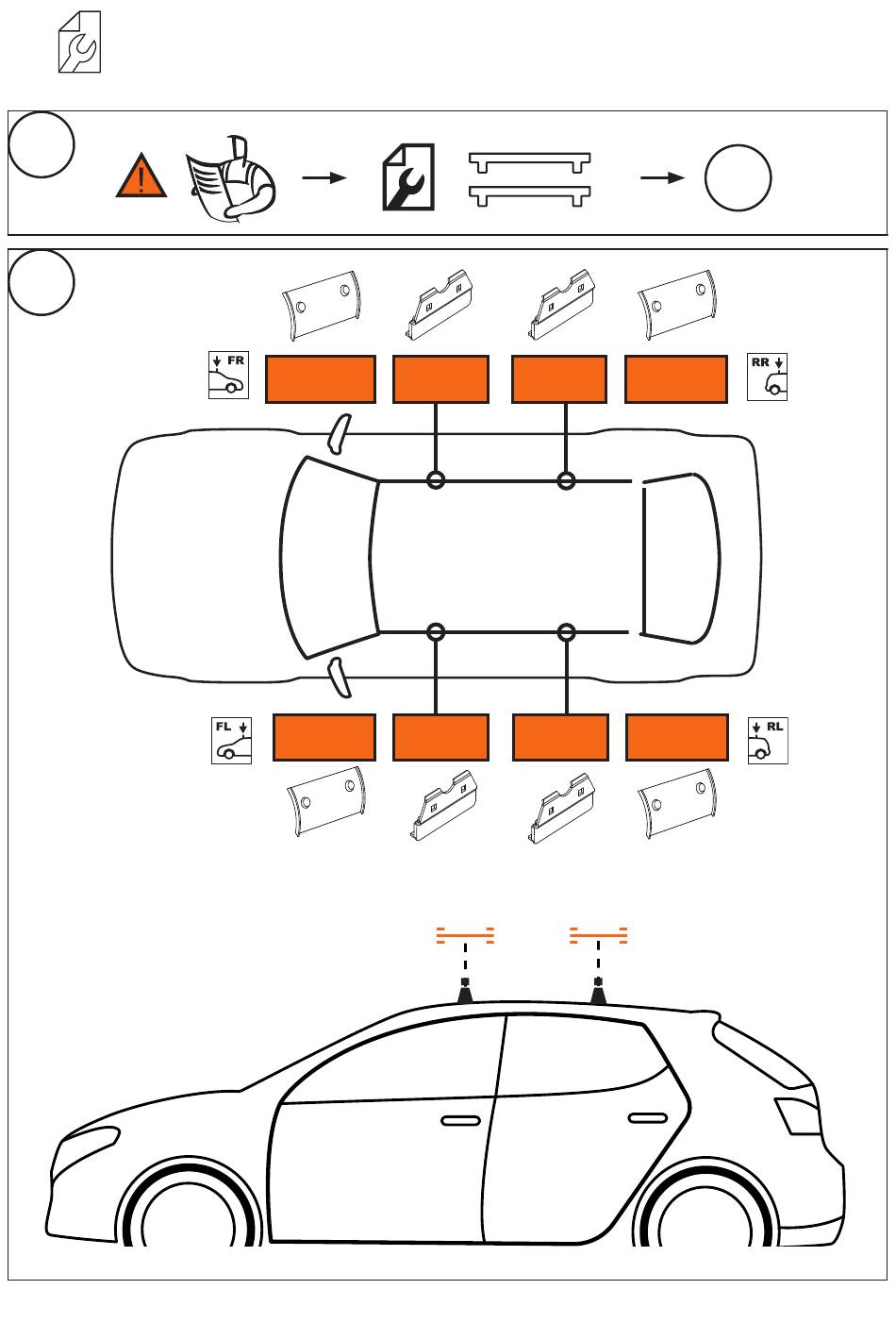 FR

RR

FL

RL