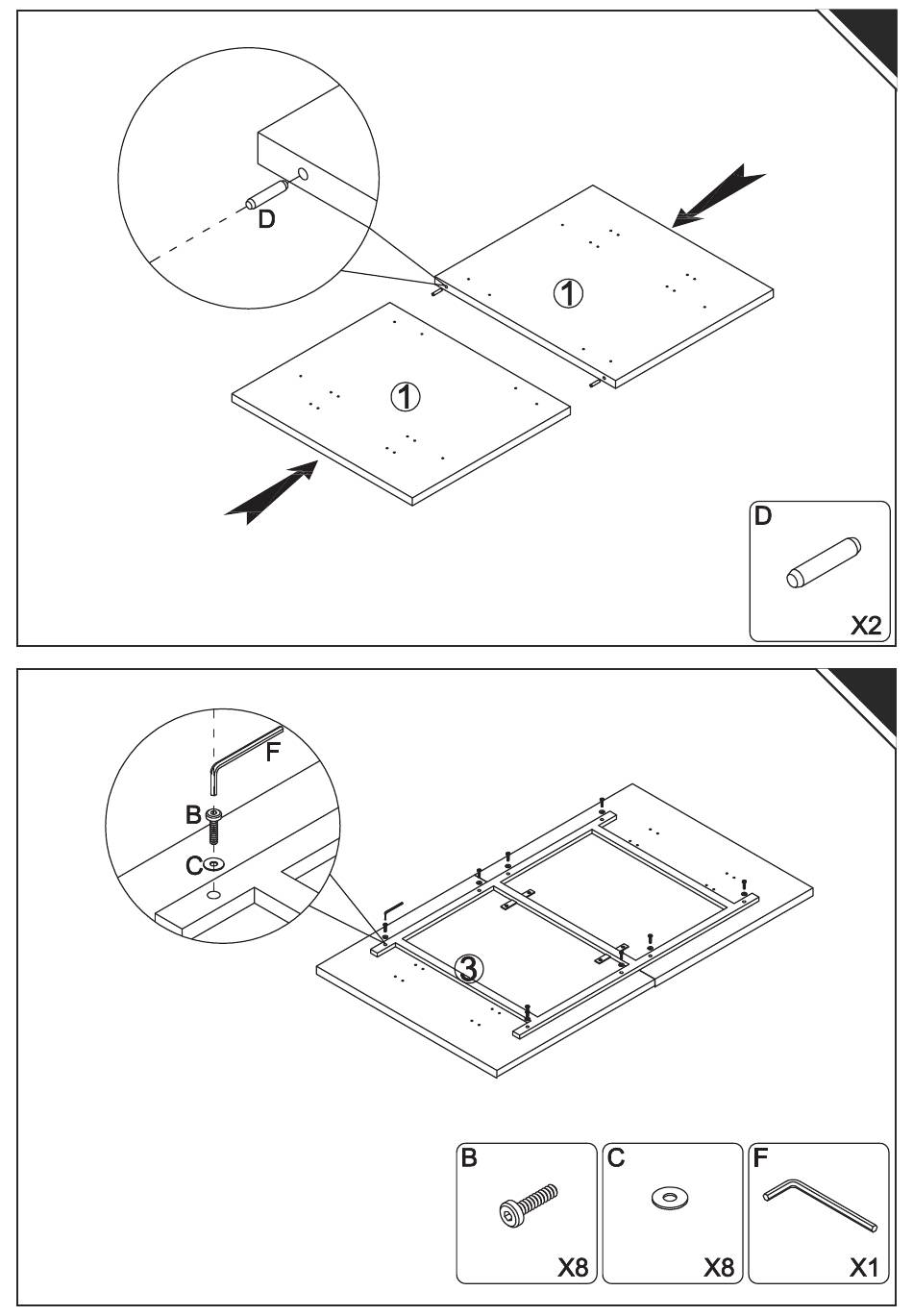 D

①

①

D

X2

F

B

C

③

B

X8

C

X8

F

X1