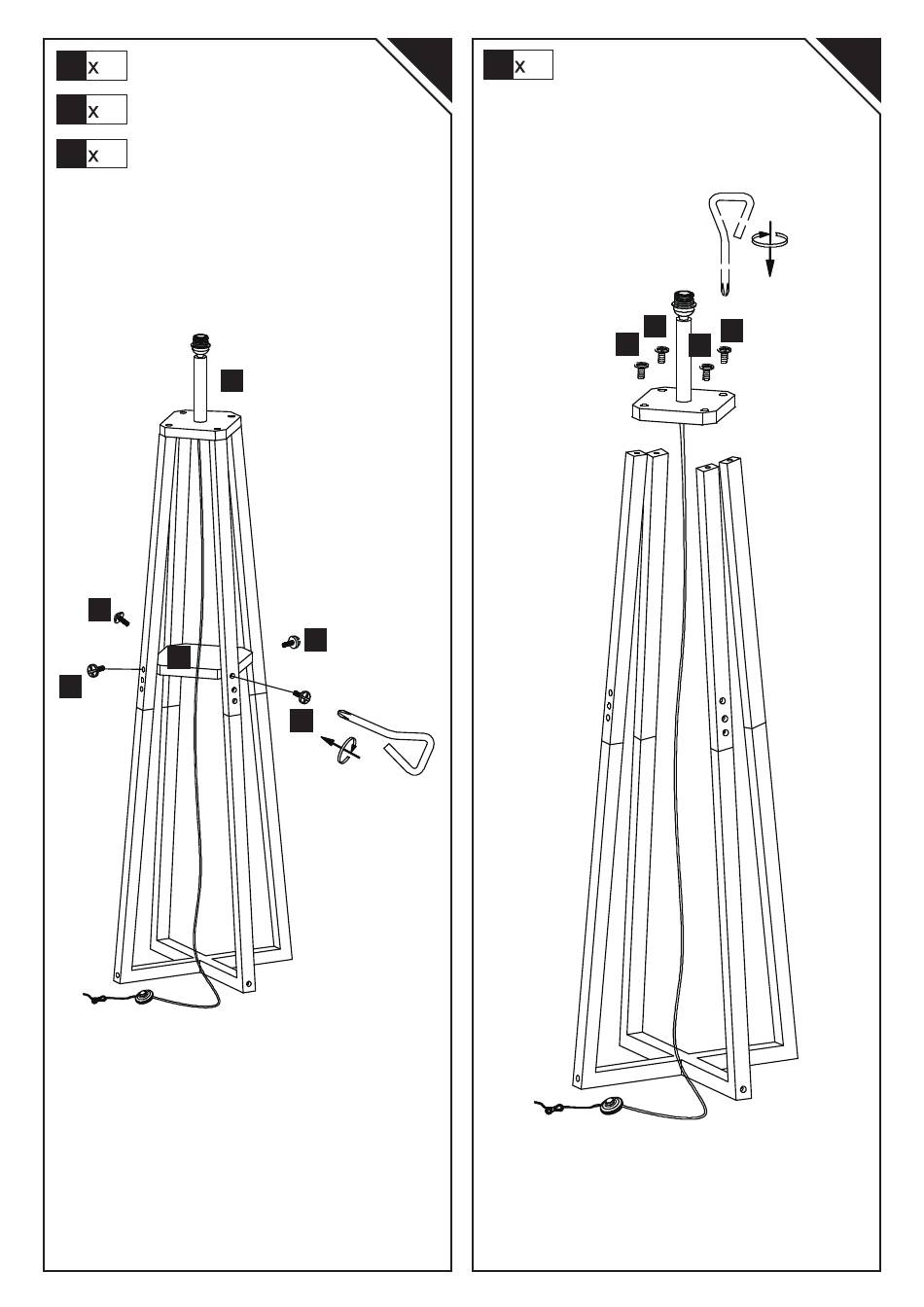 x
x
x

x