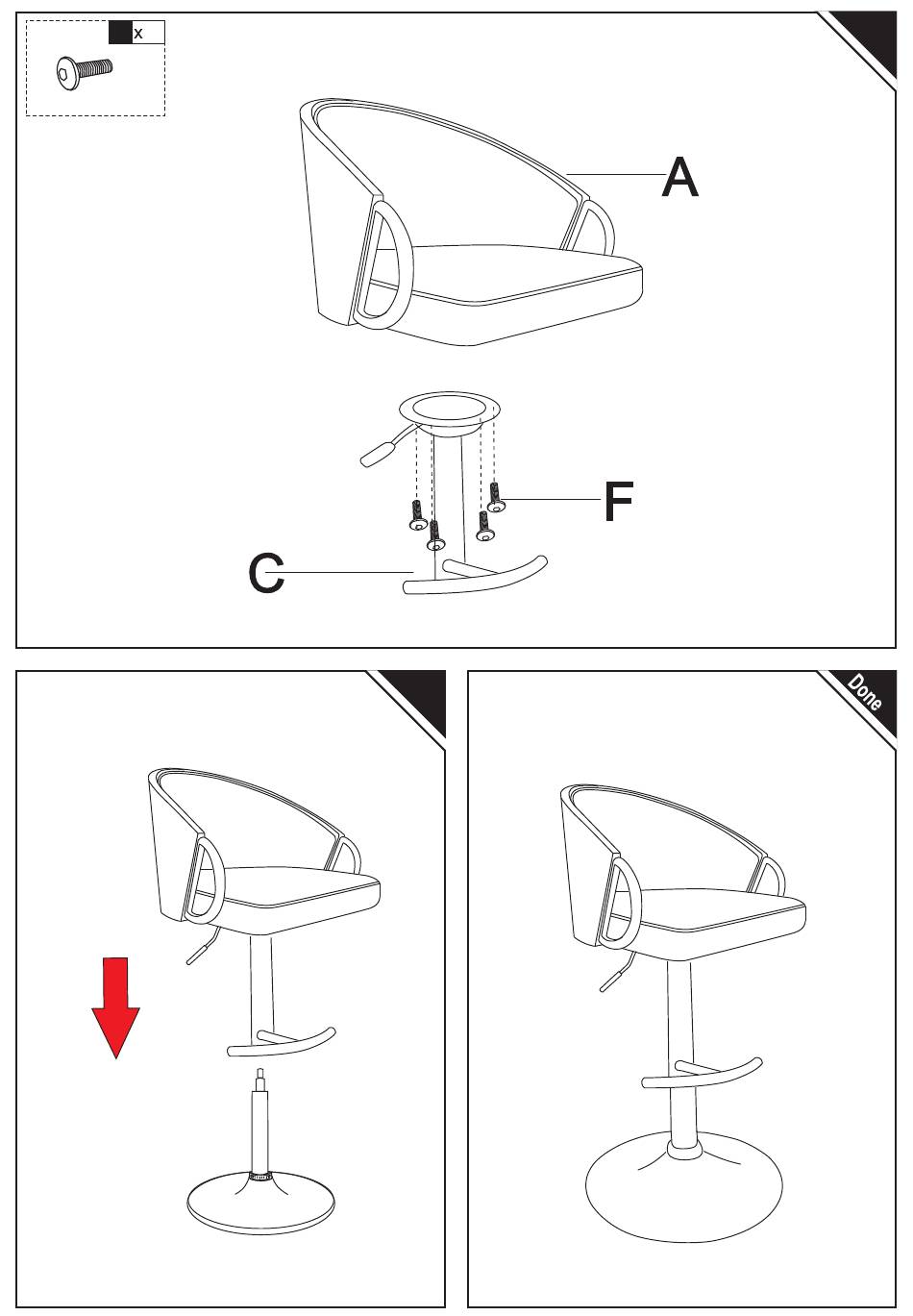 x

A

F

C

Done