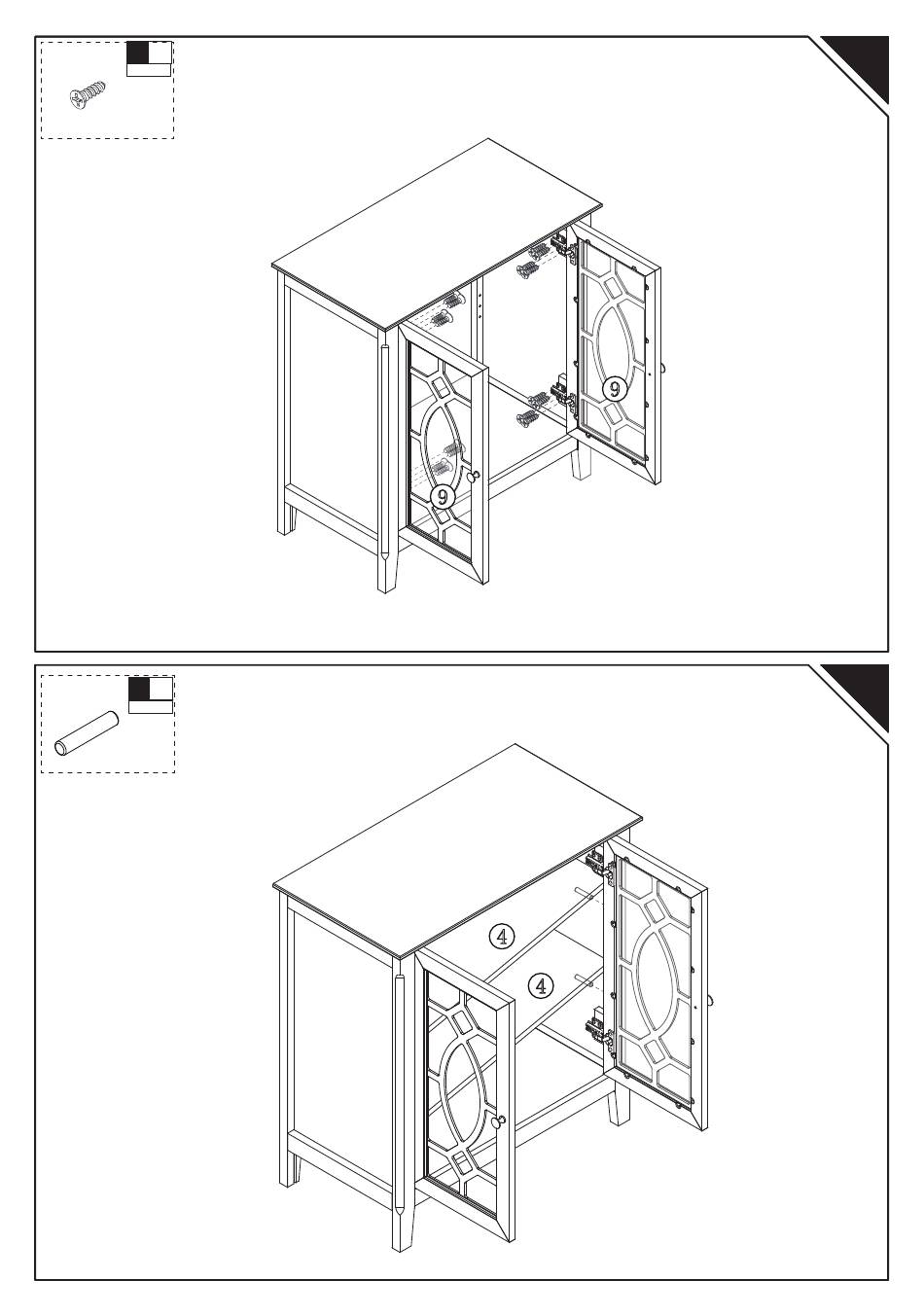 9

9

4

4