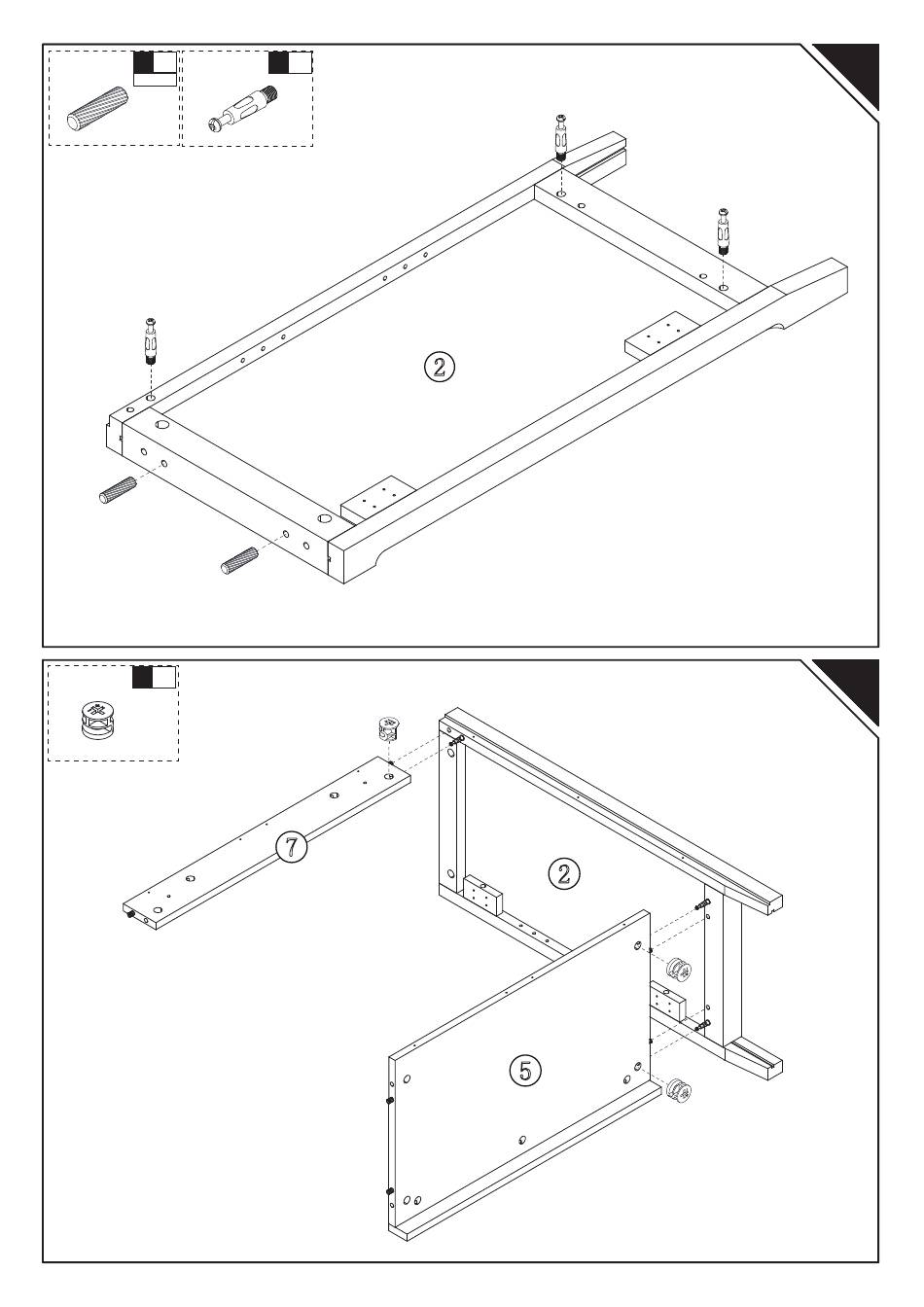 ②

⑦

②

⑤