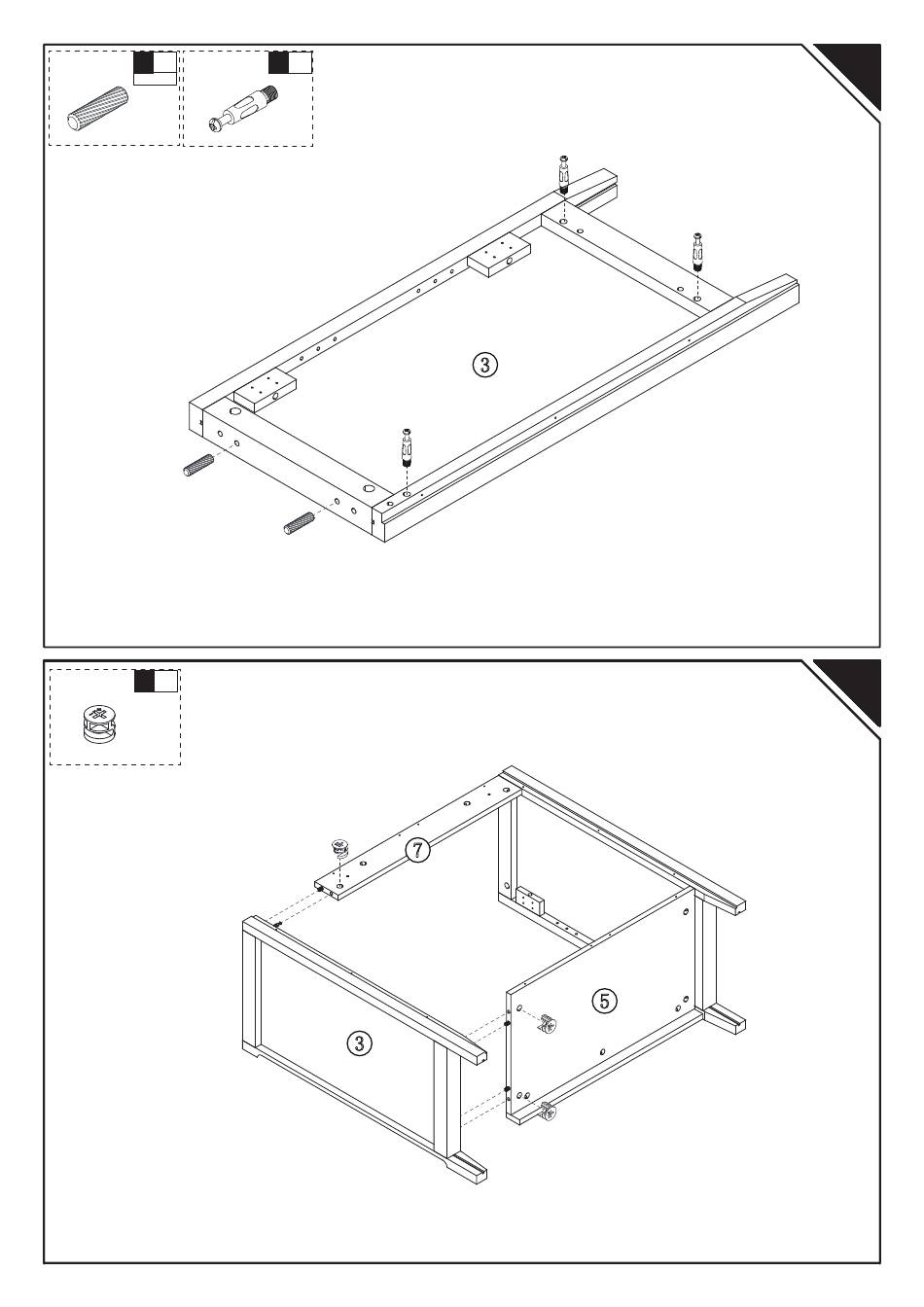 ③

⑦

⑤

③