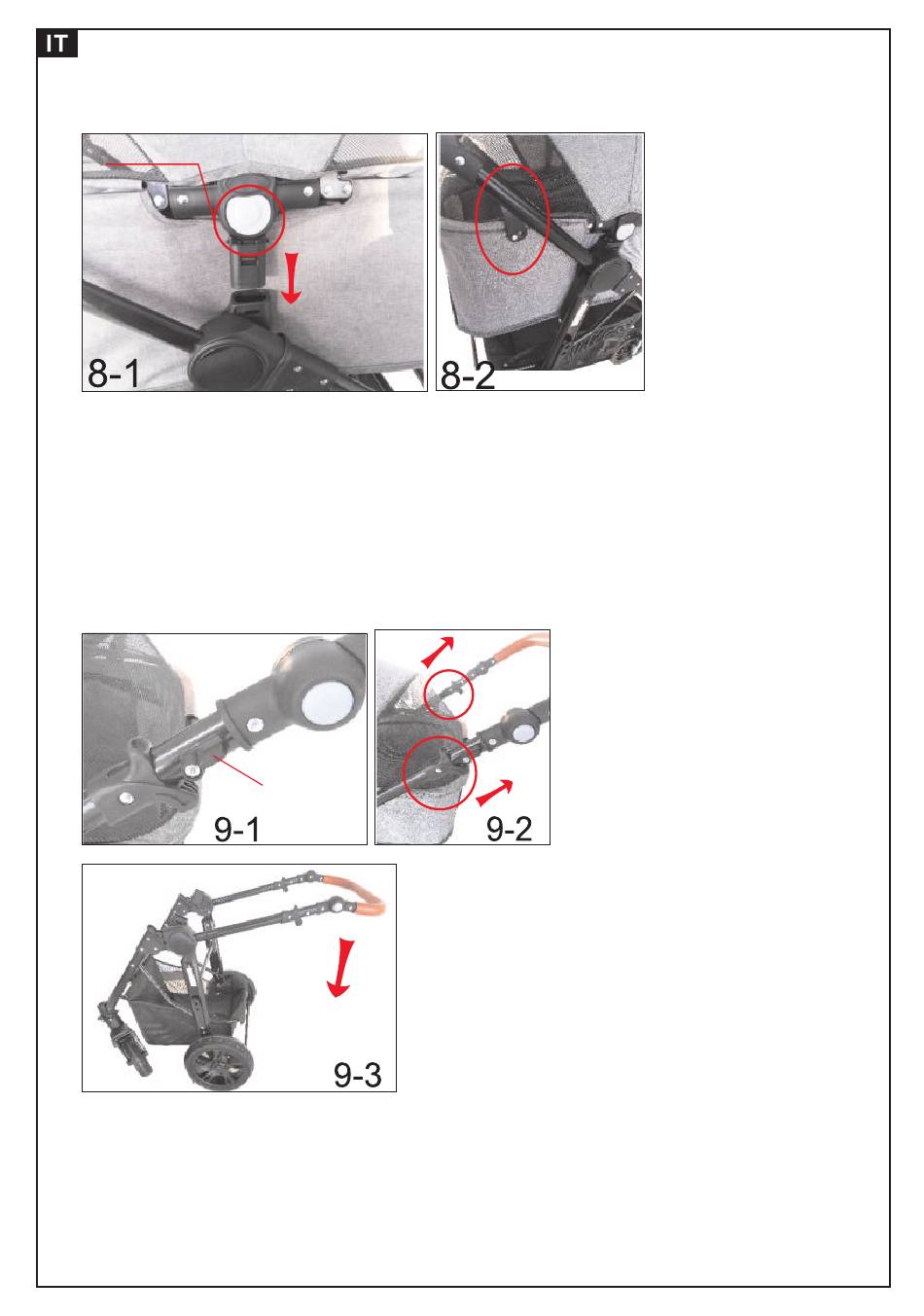 IT

8-1

8-2

9-1

9-2

9-3