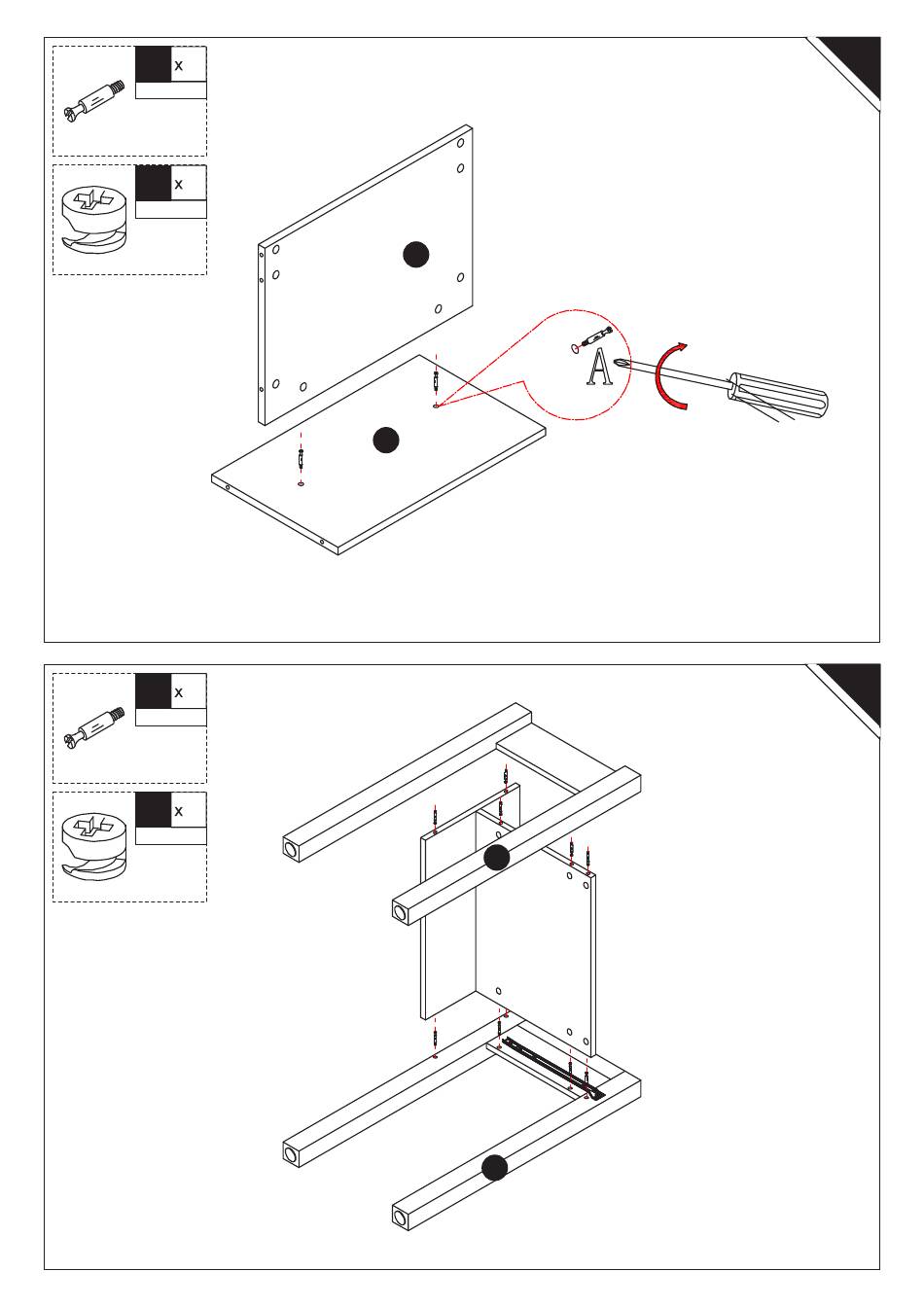 x

x

A

x

x